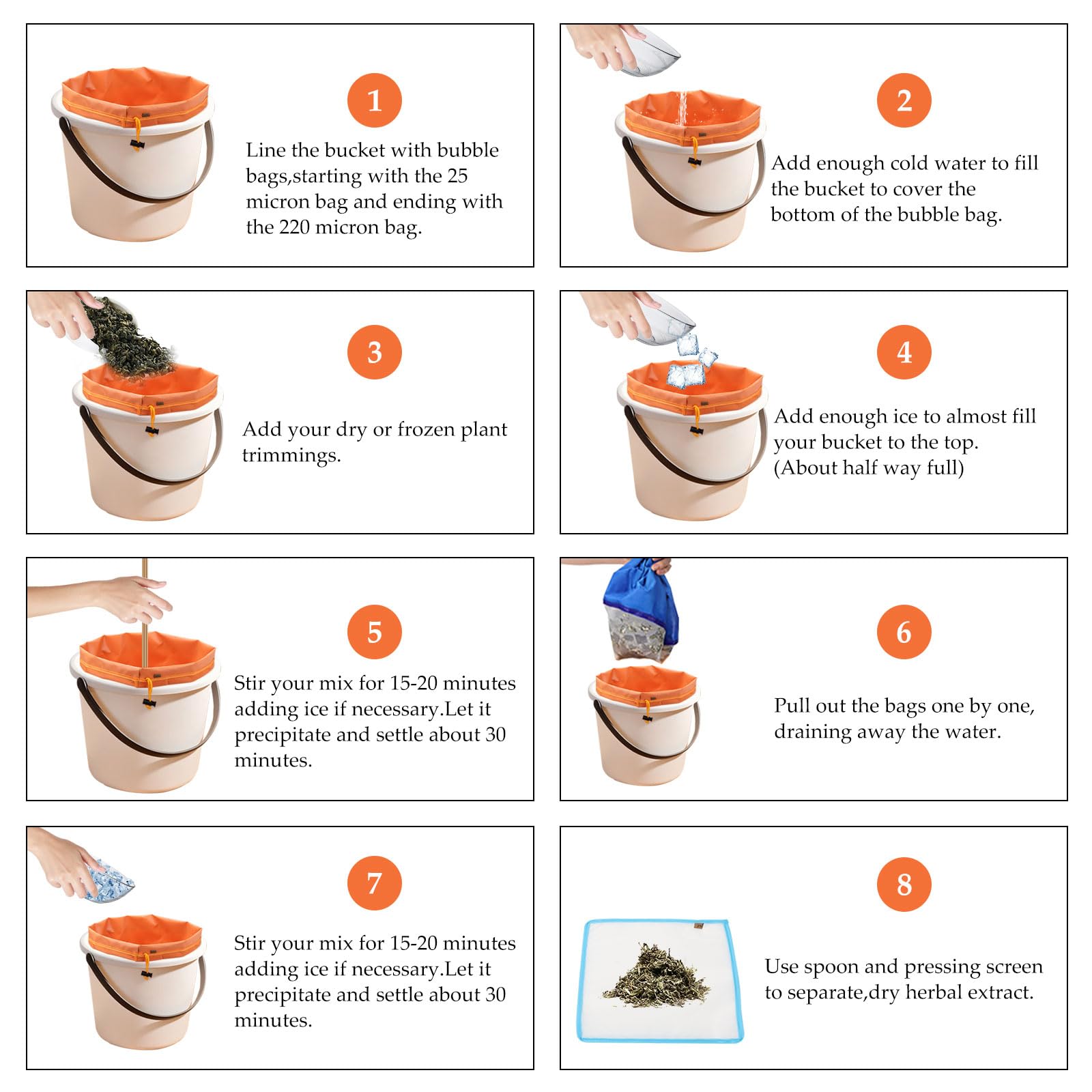 1

Line the bucket with bubble bags,starting with the 25 micron bag and ending with the 220 micron bag.

2

Add enough cold water to fill the bucket to cover the bottom of the bubble bag.

3

Add your dry or frozen plant trimmings.

4

Add enough ice to almost fill your bucket to the top. (About half way full)

5

Stir your mix for 15-20 minutes adding ice if necessary.Let it precipitate and settle about 30 minutes.

6

Pull out the bags one by one, draining away the water.

7

Stir your mix for 15-20 minutes adding ice if necessary.Let it precipitate and settle about 30 minutes.

8

Use spoon and pressing screen to separate,dry herbal extract.