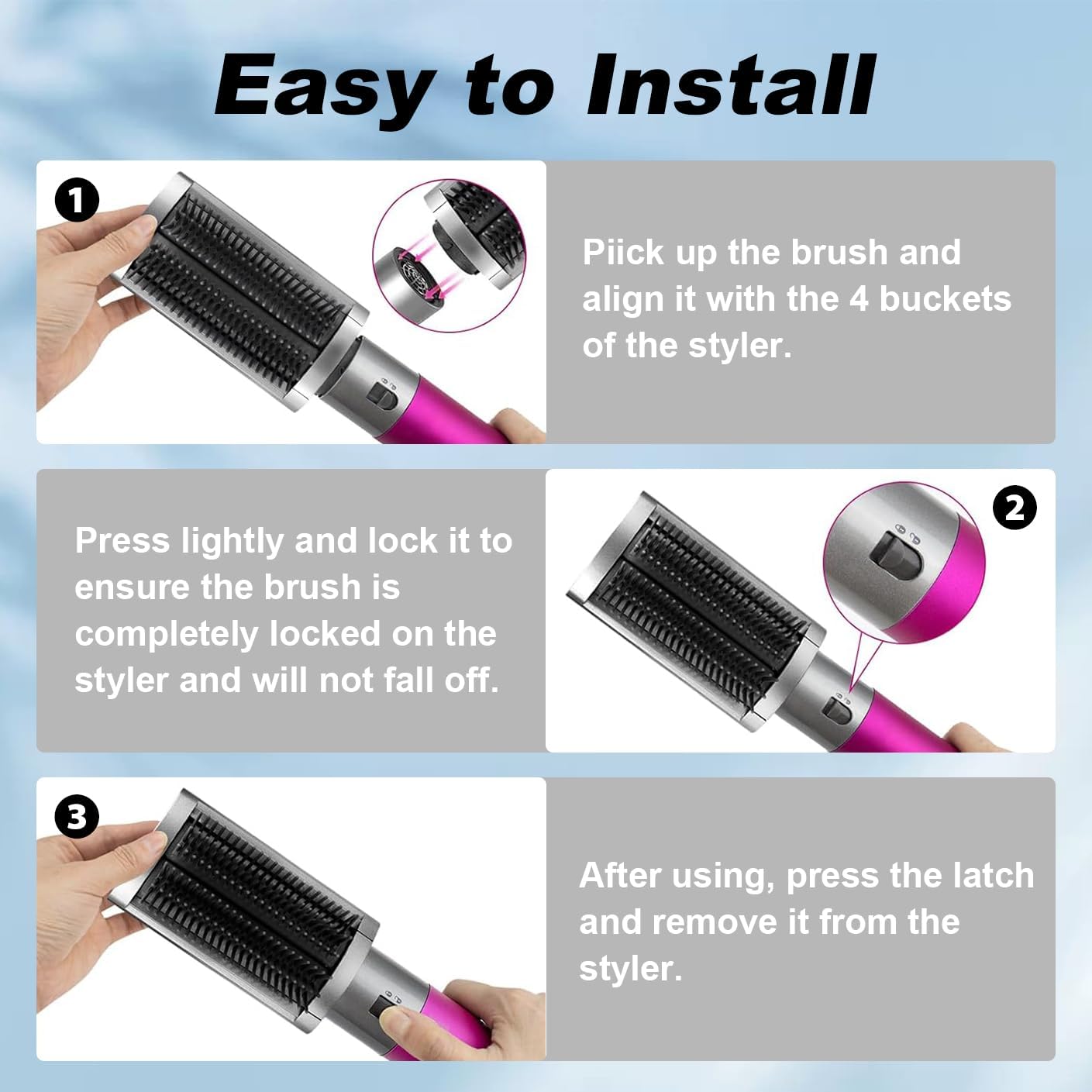 Easy to Install

1

Piick up the brush and align it with the 4 buckets of the styler.

Press lightly and lock it to ensure the brush is completely locked on the styler and will not fall off.

2

3

After using, press the latch and remove it from the styler.