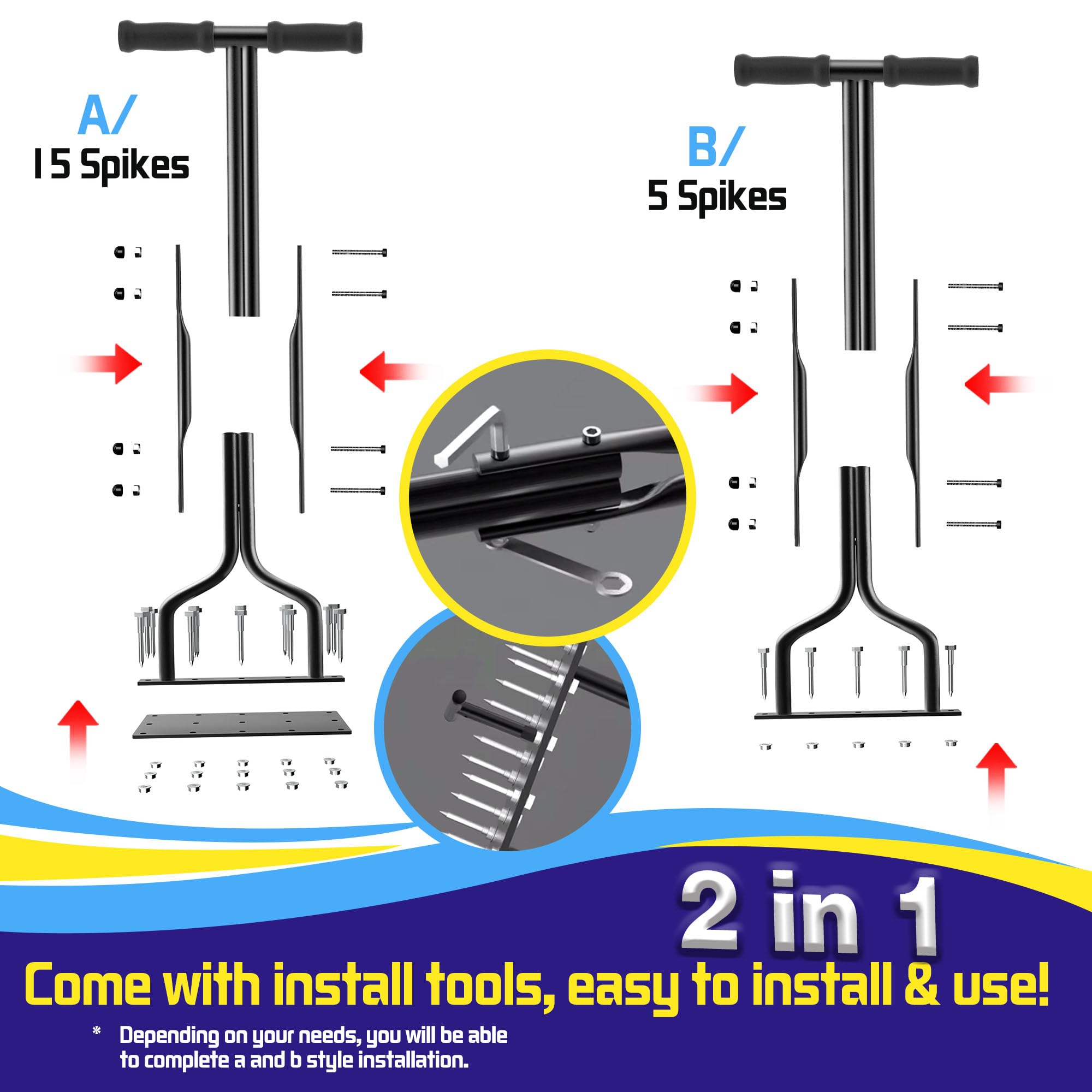 A/
15 Spikes

B/
5 Spikes

2 in 1

Come with install tools, easy to install & use!

* Depending on your needs, you will be able to complete a and b style installation.