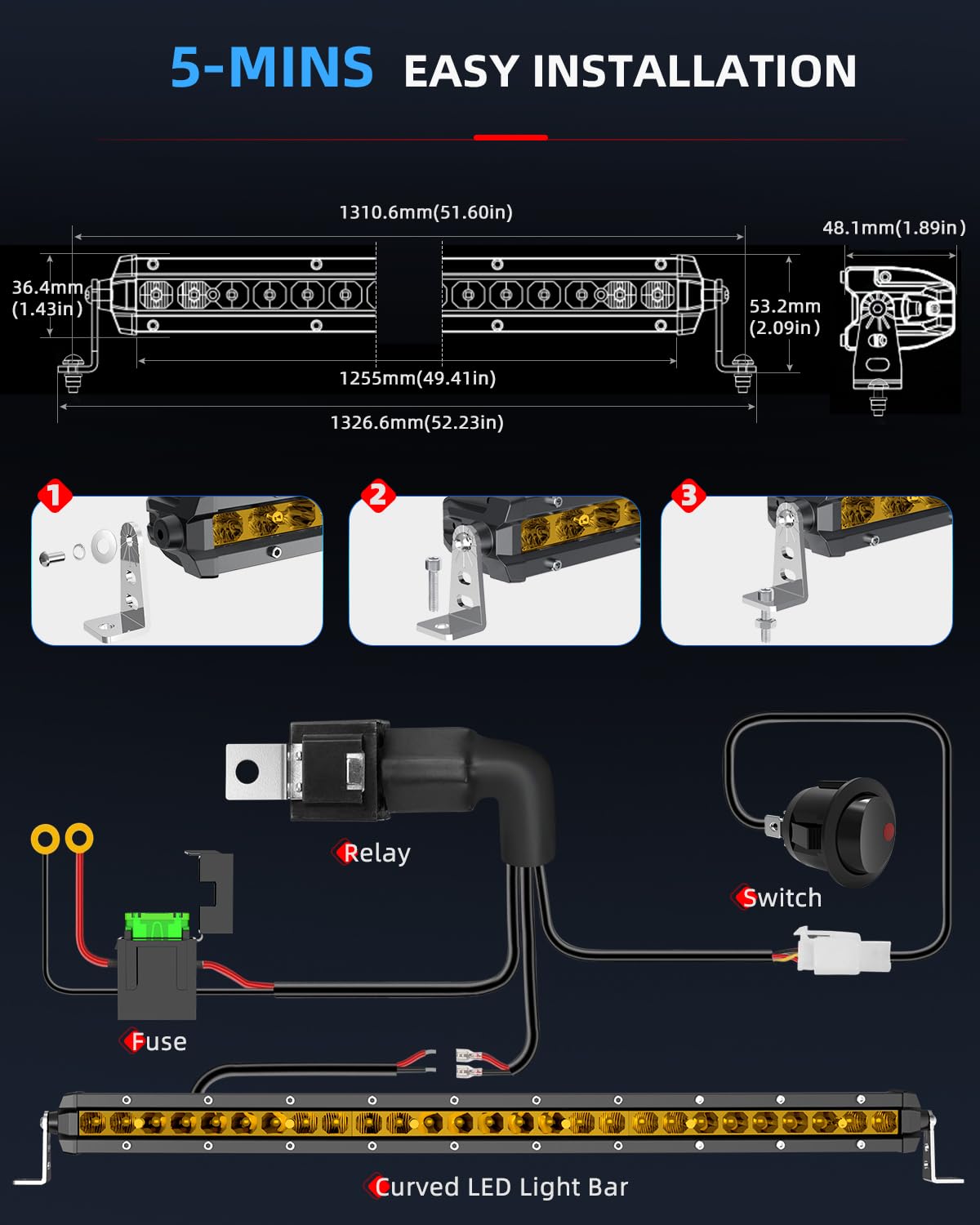 5-MINS EASY INSTALLATION

1310.6mm(51.60in)

48.1mm(1.89in)

36.4mm
(1.43in)

53.2mm
(2.09in)

1255mm(49.41in)

1326.6mm(52.23in)

1

2

3

Relay

Switch

Fuse

Curved LED Light Bar