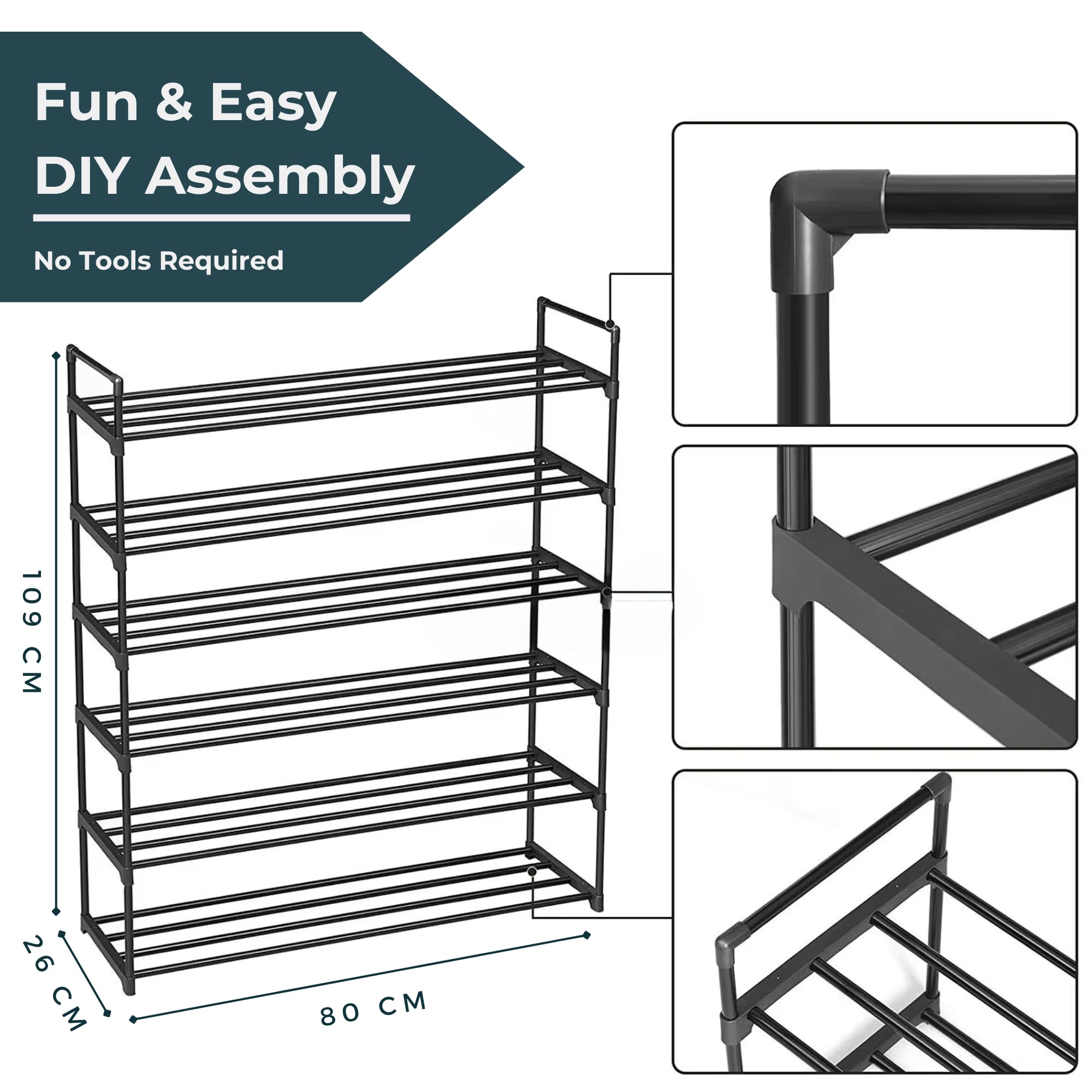 Fun & Easy DIY Assembly

No Tools Required

109 CM

26 CM

80 CM