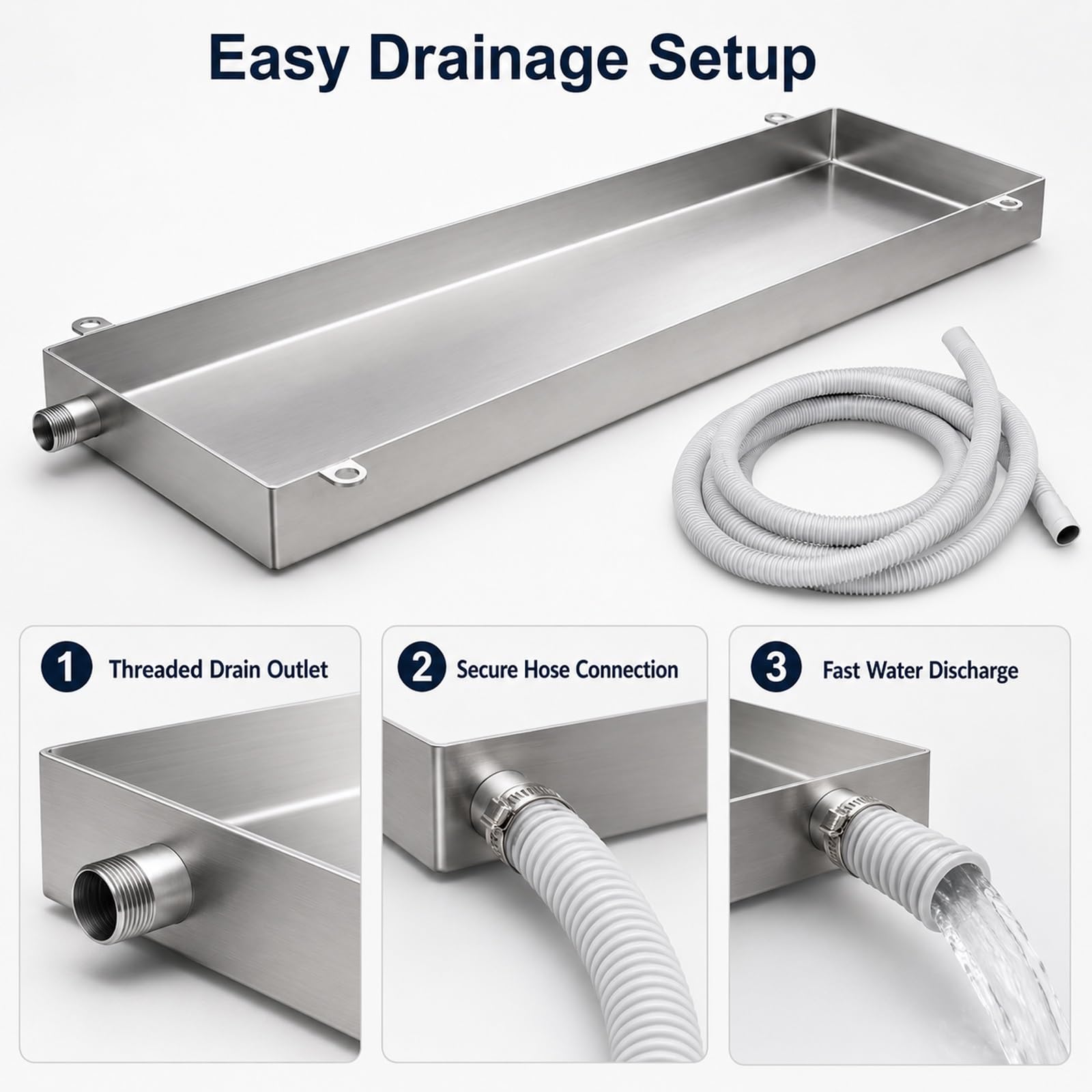 Easy Drainage Setup

1 Threaded Drain Outlet

2 Secure Hose Connection

3 Fast Water Discharge