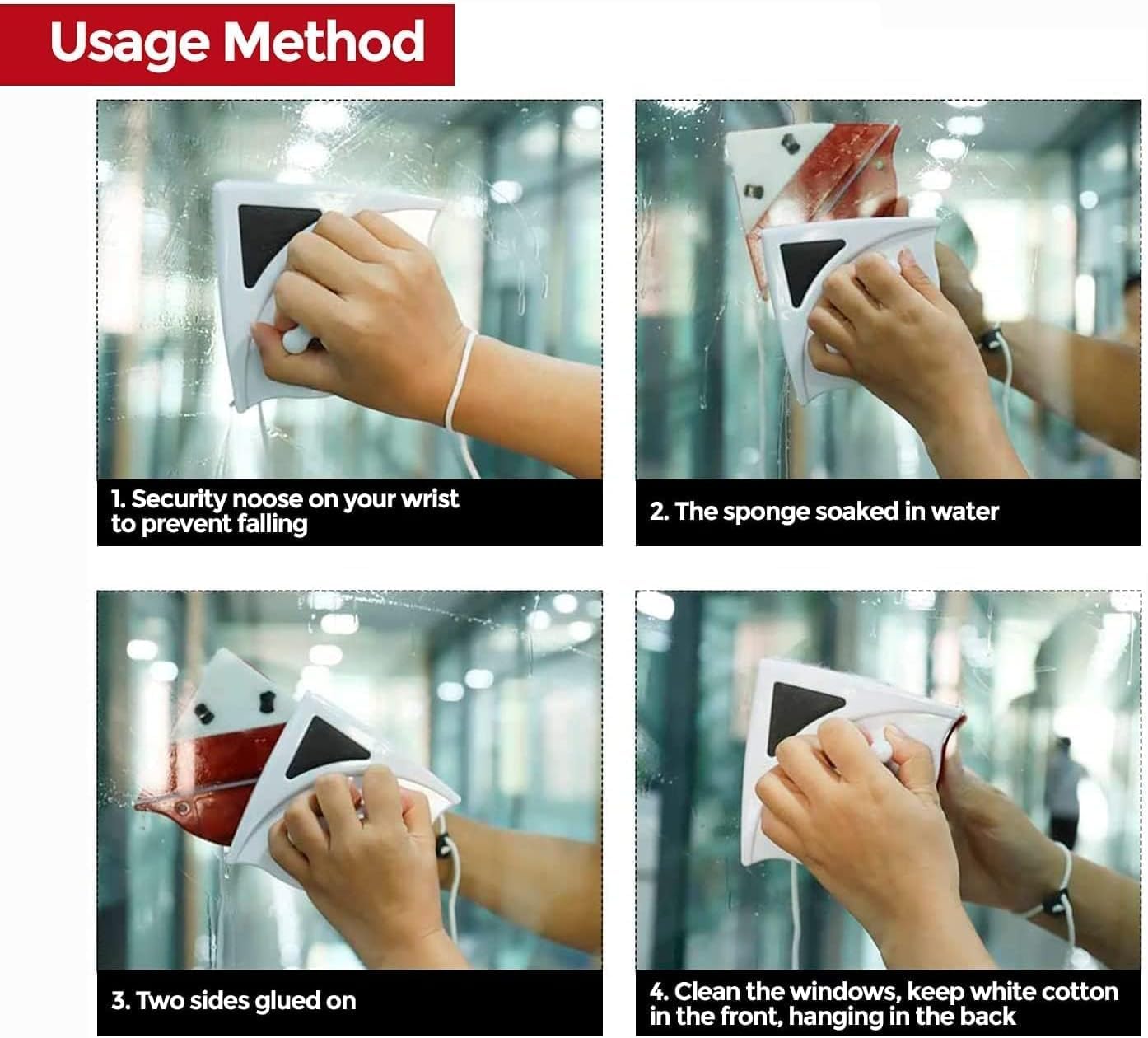 Usage Method

1. Security noose on your wrist to prevent falling

2. The sponge soaked in water

3. Two sides glued on

4. Clean the windows, keep white cotton in the front, hanging in the back