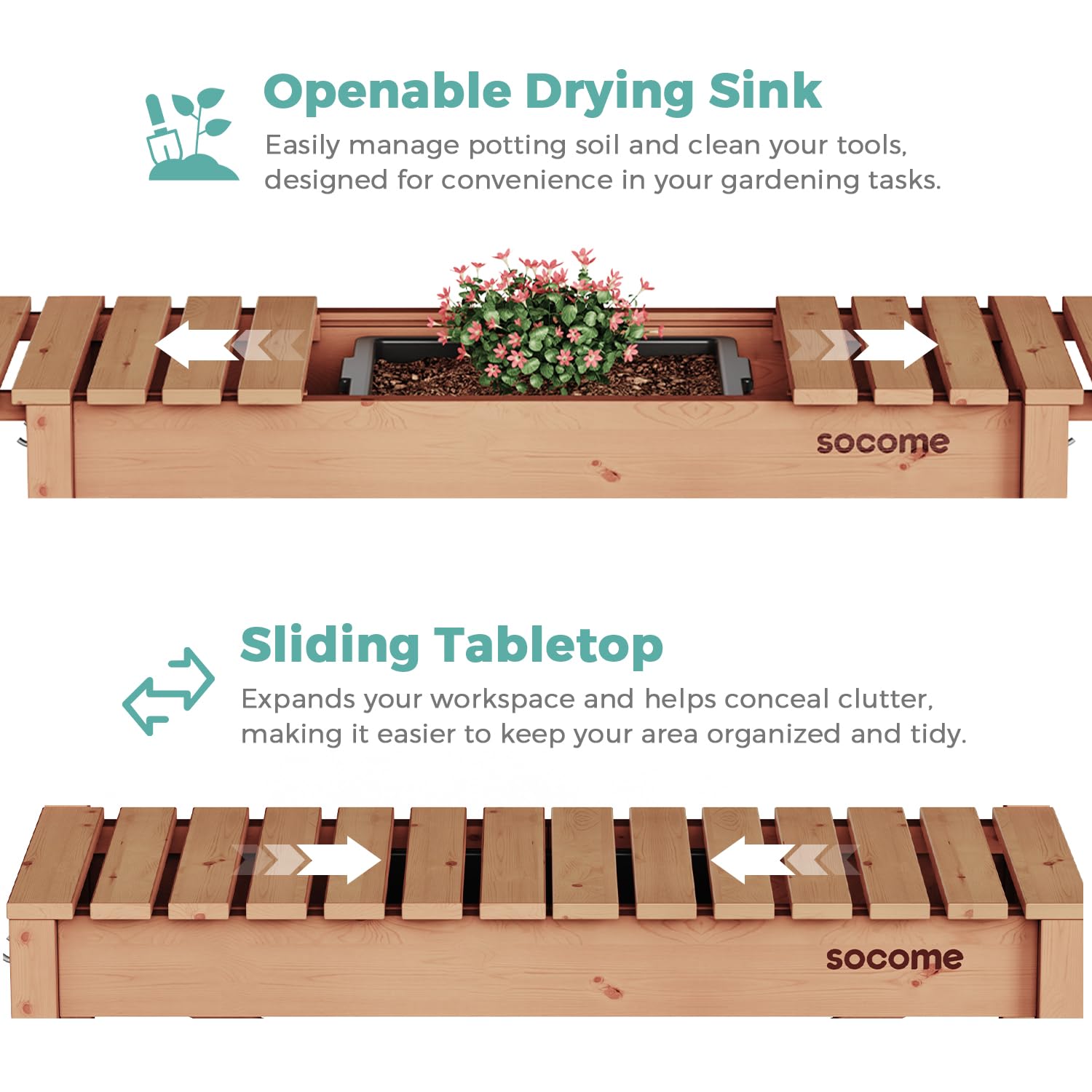 Openable Drying Sink

Easily manage potting soil and clean your tools, designed for convenience in your gardening tasks.

socome

Sliding Tabletop

Expands your workspace and helps conceal clutter, making it easier to keep your area organized and tidy.

socome