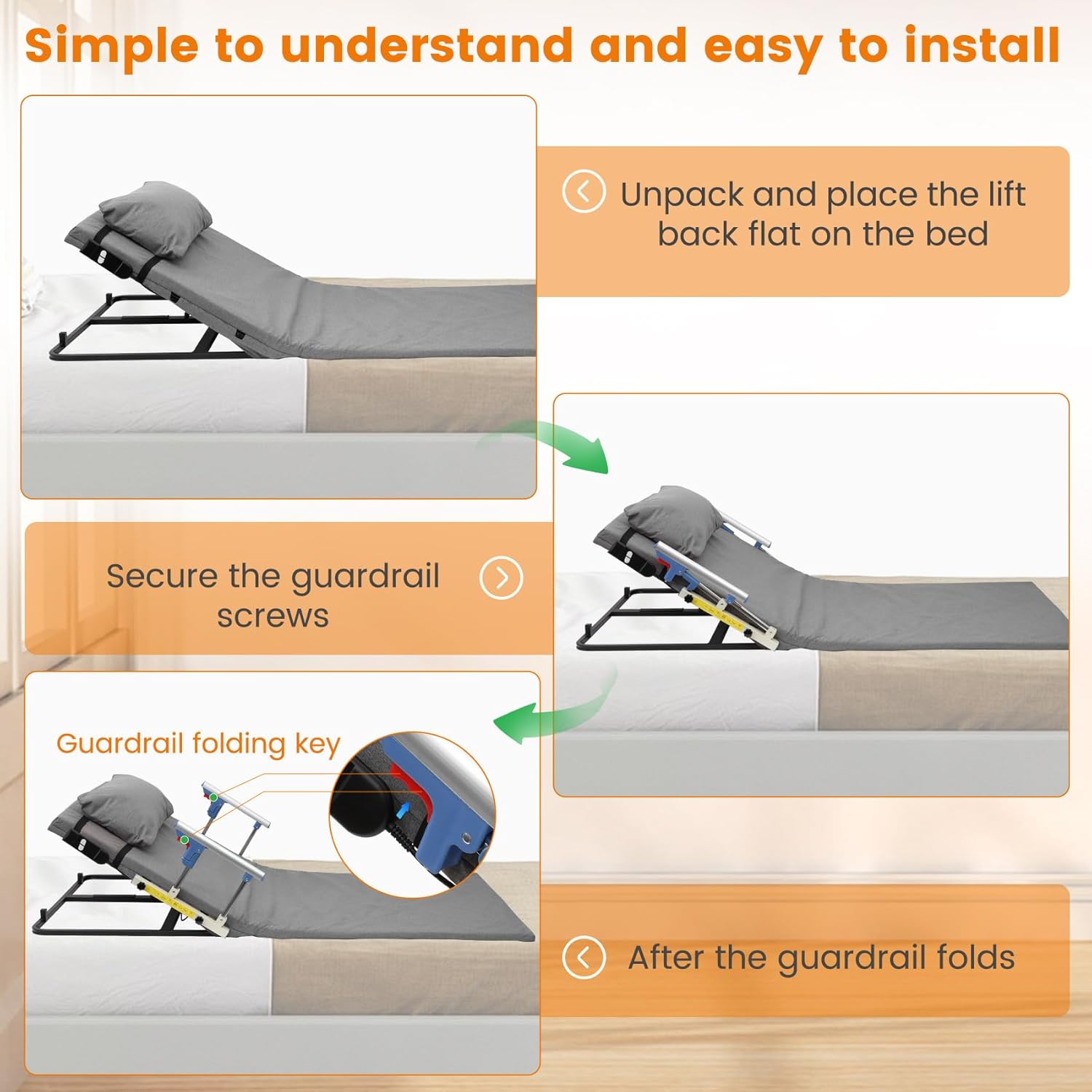 Simple to understand and easy to install

Unpack and place the lift back flat on the bed

Secure the guardrail screws

Guardrail folding key

After the guardrail folds