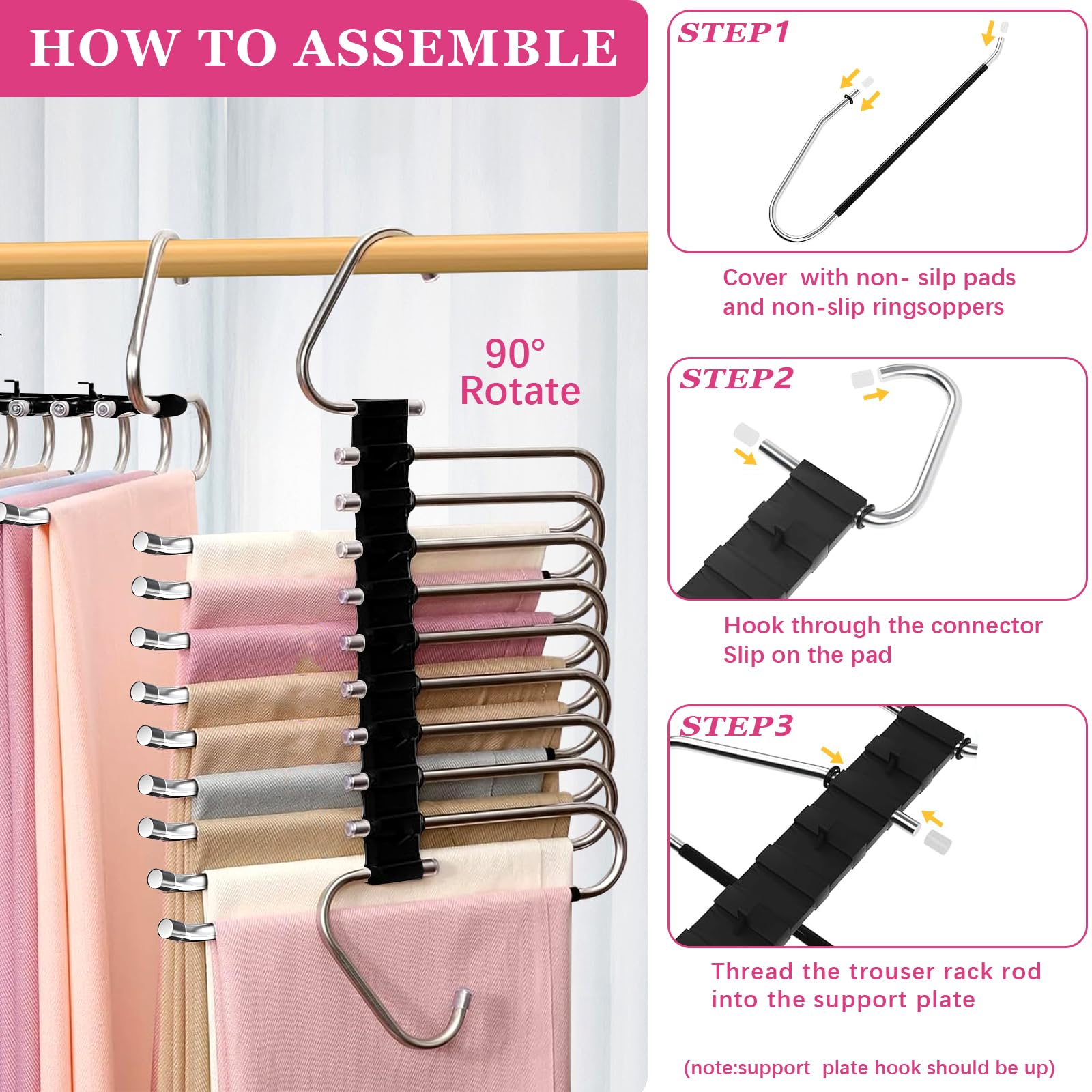 HOW TO ASSEMBLE

90°
Rotate

STEP1

Cover with non- silp pads and non-slip ringsoppers

STEP2

Hook through the connector
Slip on the pad

STEP3

Thread the trouser rack rod into the support plate

(note:support plate hook should be up)