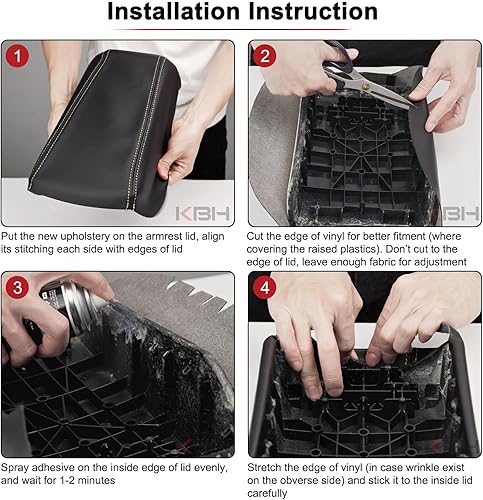 Installation Instruction

1

KBH

Put the new upholstery on the armrest lid, align its stitching each side with edges of lid

2

KBH

Cut the edge of vinyl for better fitment (where covering the raised plastics). Don't cut to the edge of lid, leave enough fabric for adjustment

3

Spray adhesive on the inside edge of lid evenly, and wait for 1-2 minutes

4

Stretch the edge of vinyl (in case wrinkle exist on the obverse side) and stick it to the inside lid carefully