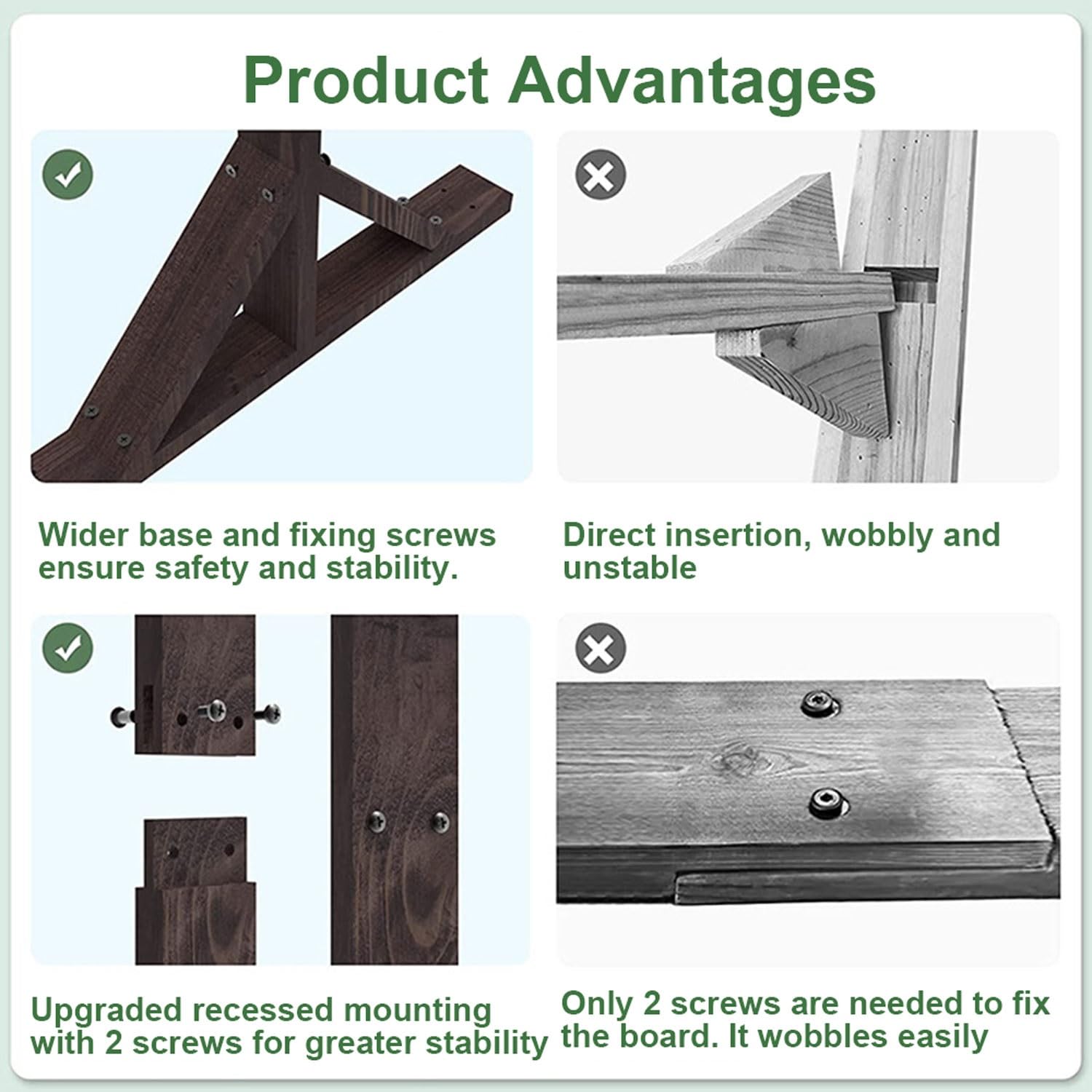 Product Advantages

Wider base and fixing screws ensure safety and stability.

Direct insertion, wobbly and unstable

Upgraded recessed mounting with 2 screws for greater stability

Only 2 screws are needed to fix the board. It wobbles easily