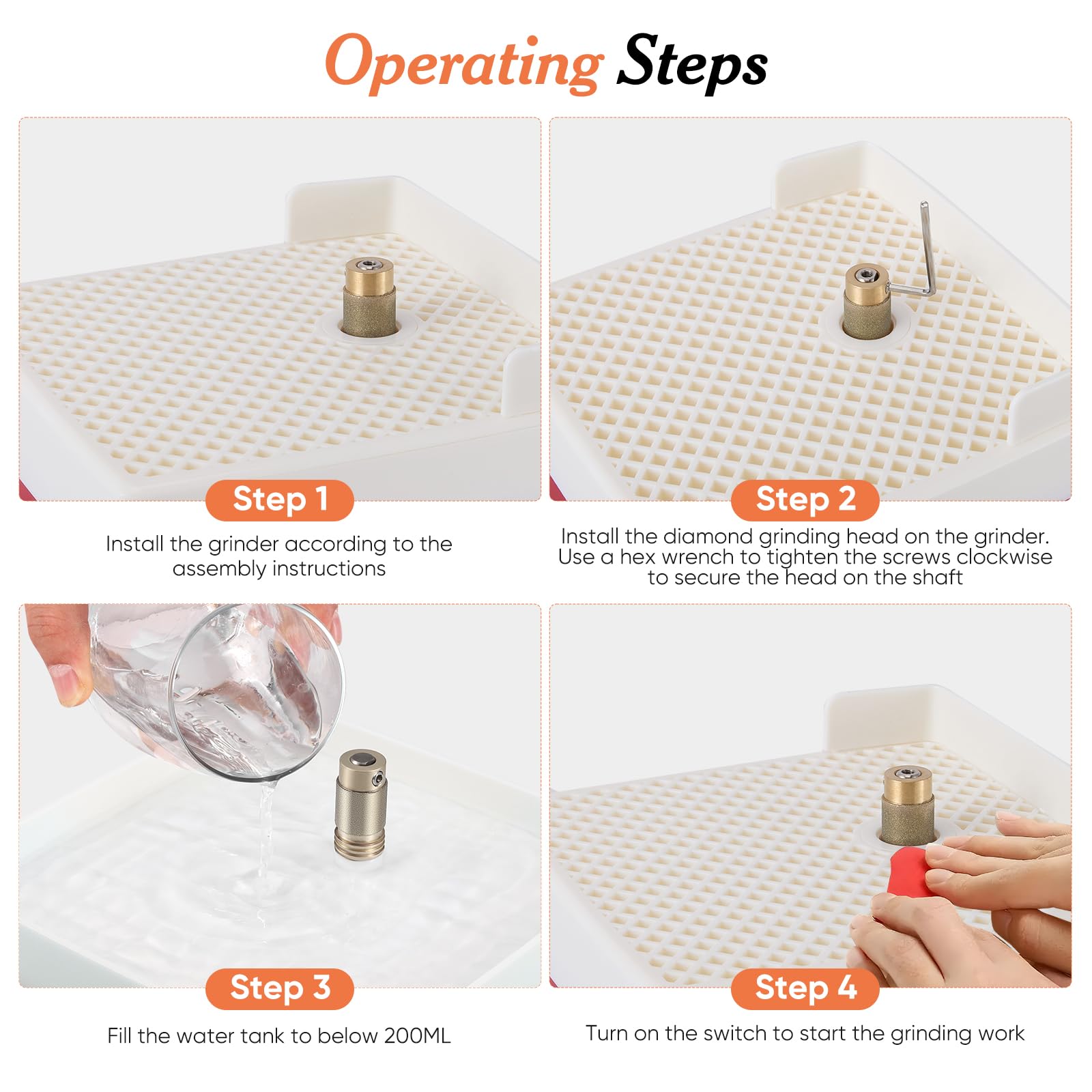 Operating Steps

Step 1

Install the grinder according to the assembly instructions

Step 2

Install the diamond grinding head on the grinder. Use a hex wrench to tighten the screws clockwise to secure the head on the shaft

Step 3

Fill the water tank to below 200ML

Step 4

Turn on the switch to start the grinding work