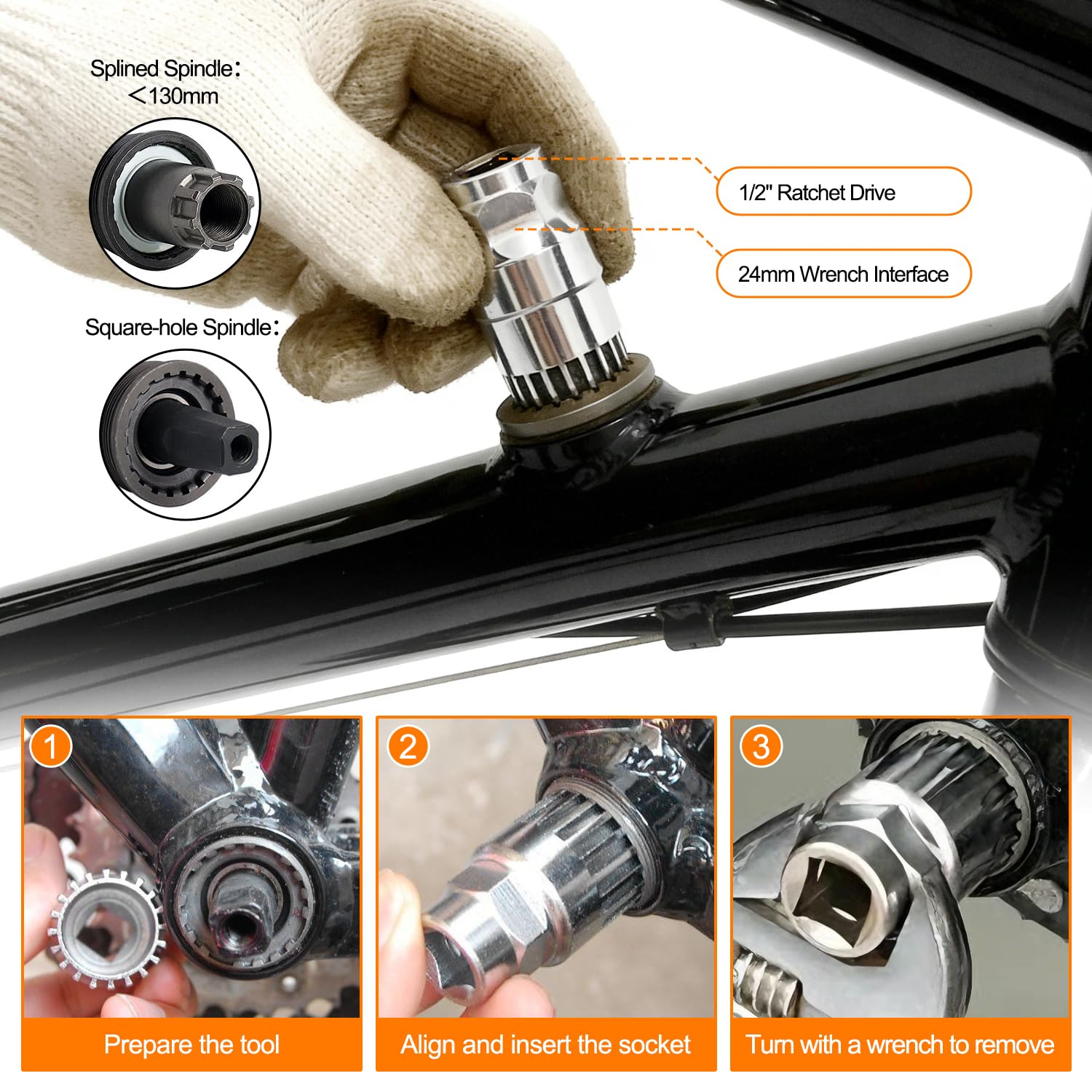 Splined Spindle：
＜130mm

Square-hole Spindle：

1/2" Ratchet Drive

24mm Wrench Interface

1
Prepare the tool

2
Align and insert the socket

3
Turn with a wrench to remove