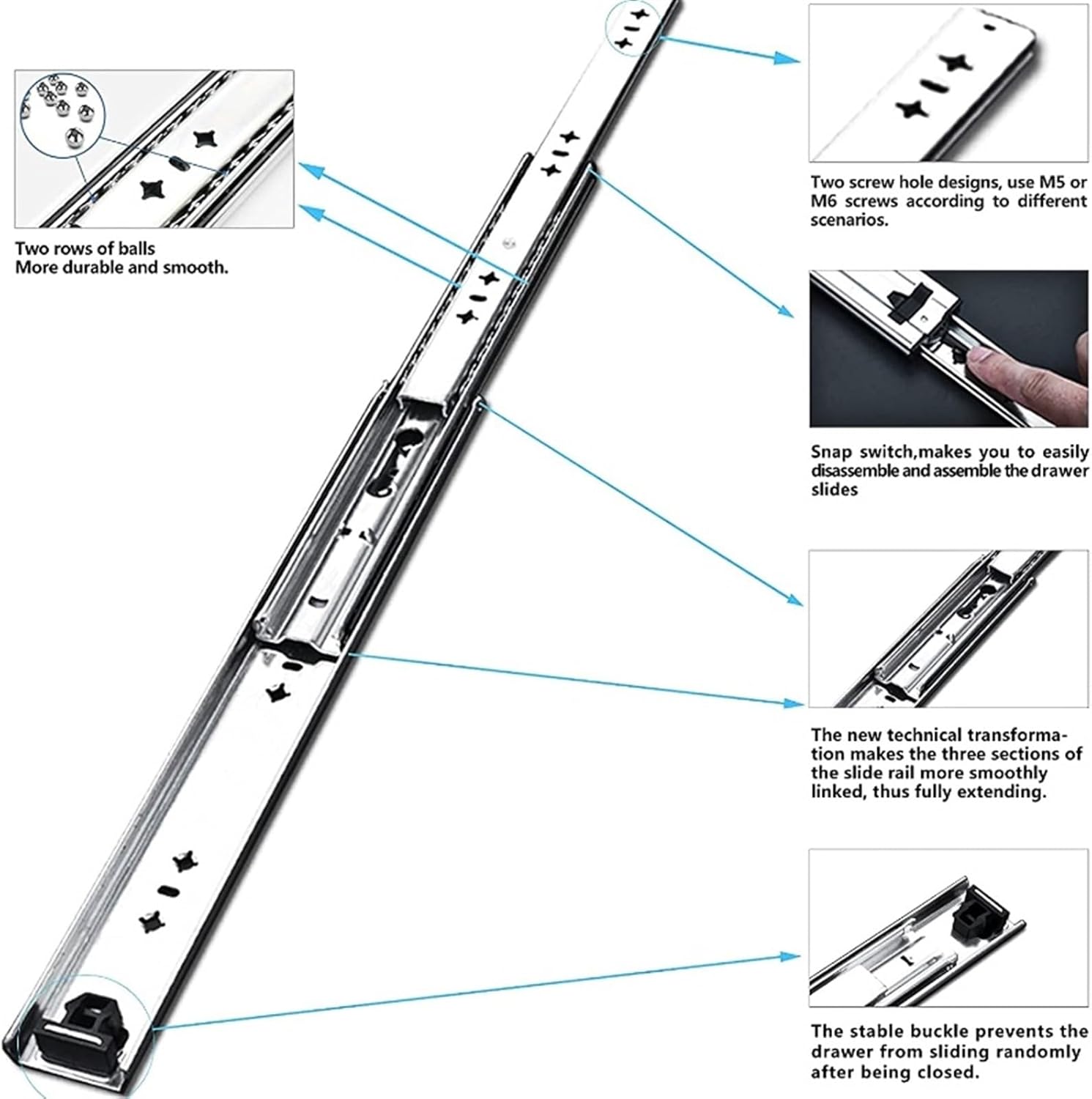 Two rows of balls
More durable and smooth.

Two screw hole designs, use M5 or M6 screws according to different scenarios.

Snap switch,makes you to easily disassemble and assemble the drawer slides

The new technical transformation makes the three sections of the slide rail more smoothly linked, thus fully extending.

The stable buckle prevents the drawer from sliding randomly after being closed.