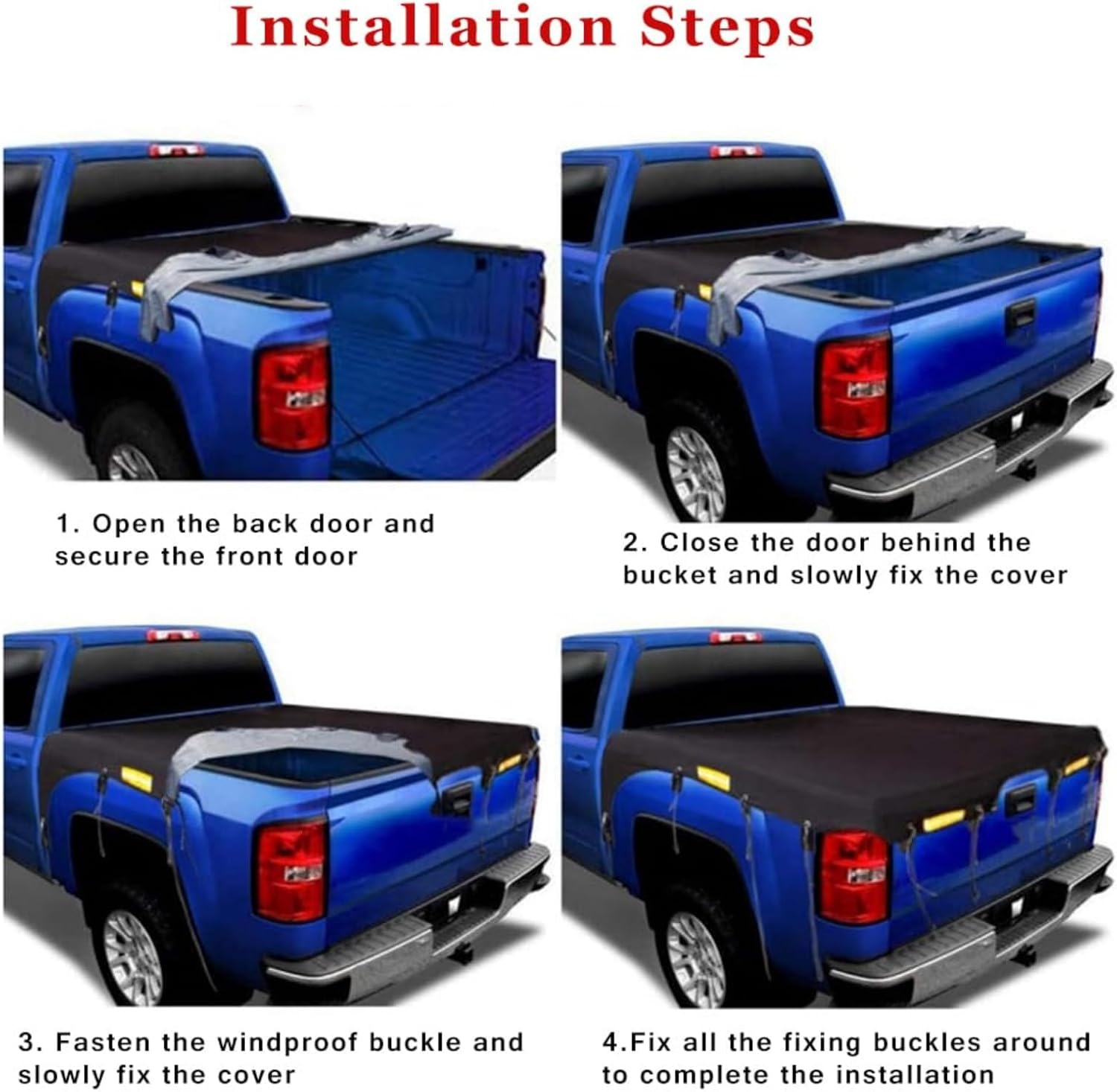 Installation Steps

1. Open the back door and secure the front door

2. Close the door behind the bucket and slowly fix the cover

3. Fasten the windproof buckle and slowly fix the cover

4.Fix all the fixing buckles around to complete the installation