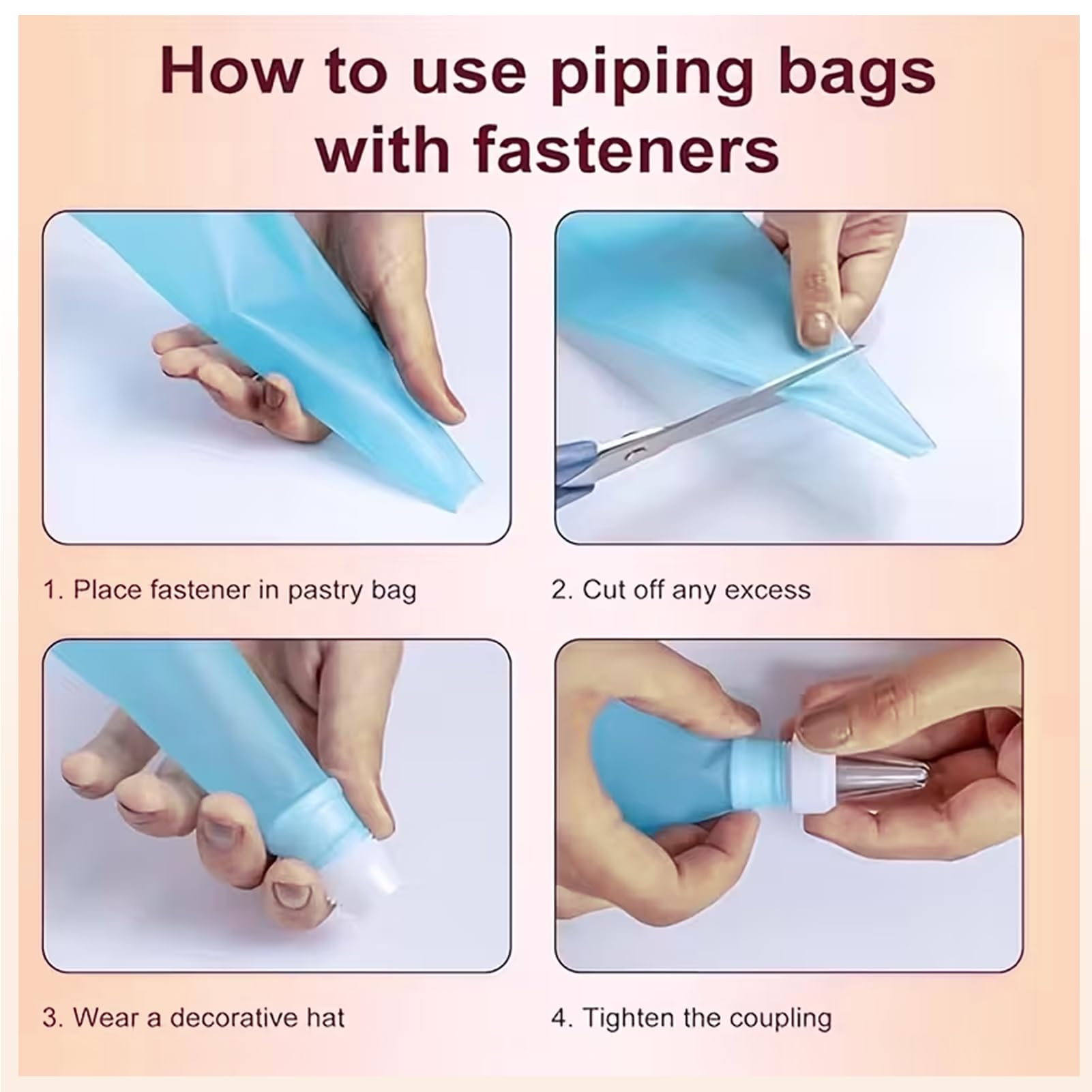 How to use piping bags with fasteners

1. Place fastener in pastry bag

2. Cut off any excess

3. Wear a decorative hat

4. Tighten the coupling