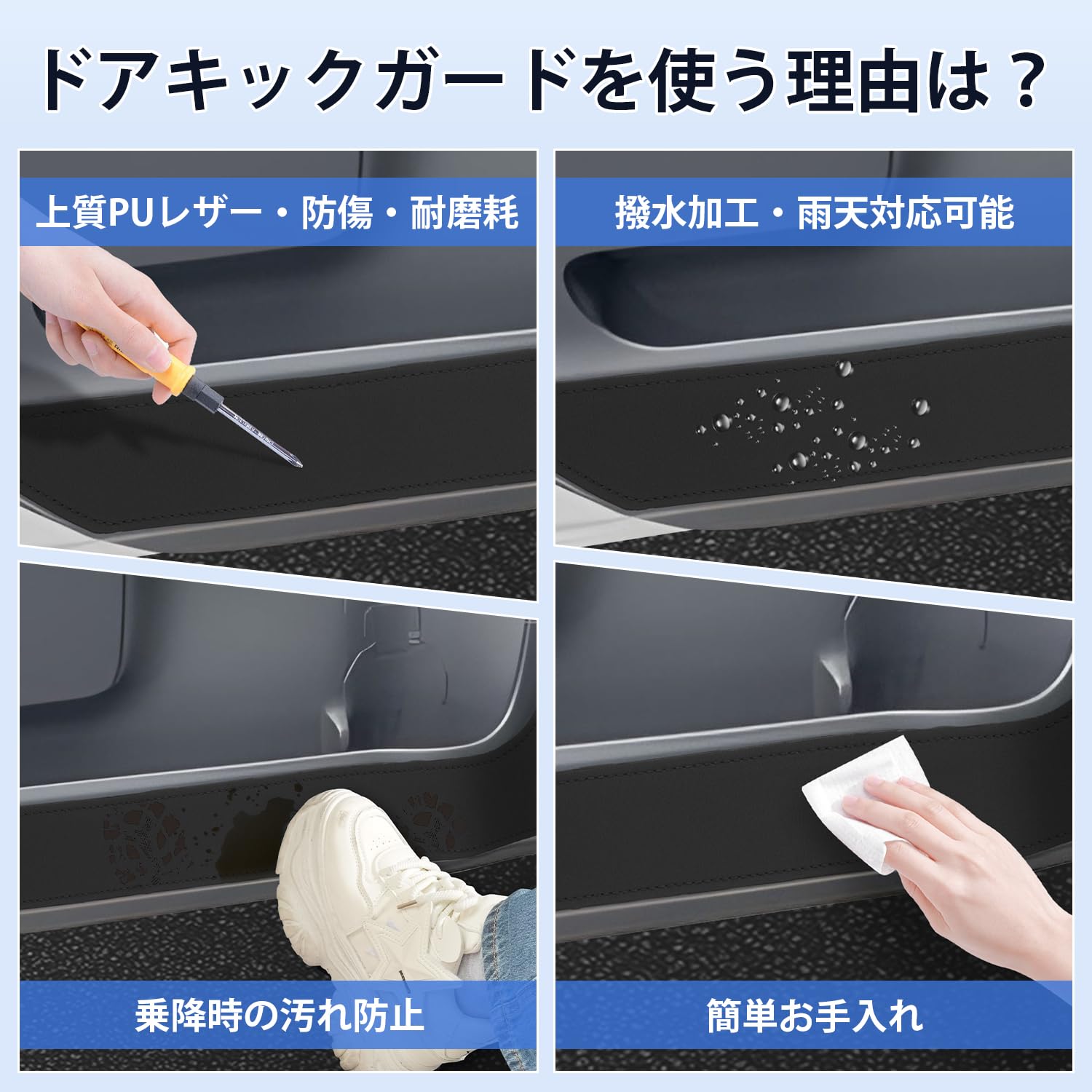 ドアキックガードを使う理由は？

上質PUレザー・防傷・耐磨耗

撥水加工・雨天対応可能

乗降時の汚れ防止

簡単お手入れ