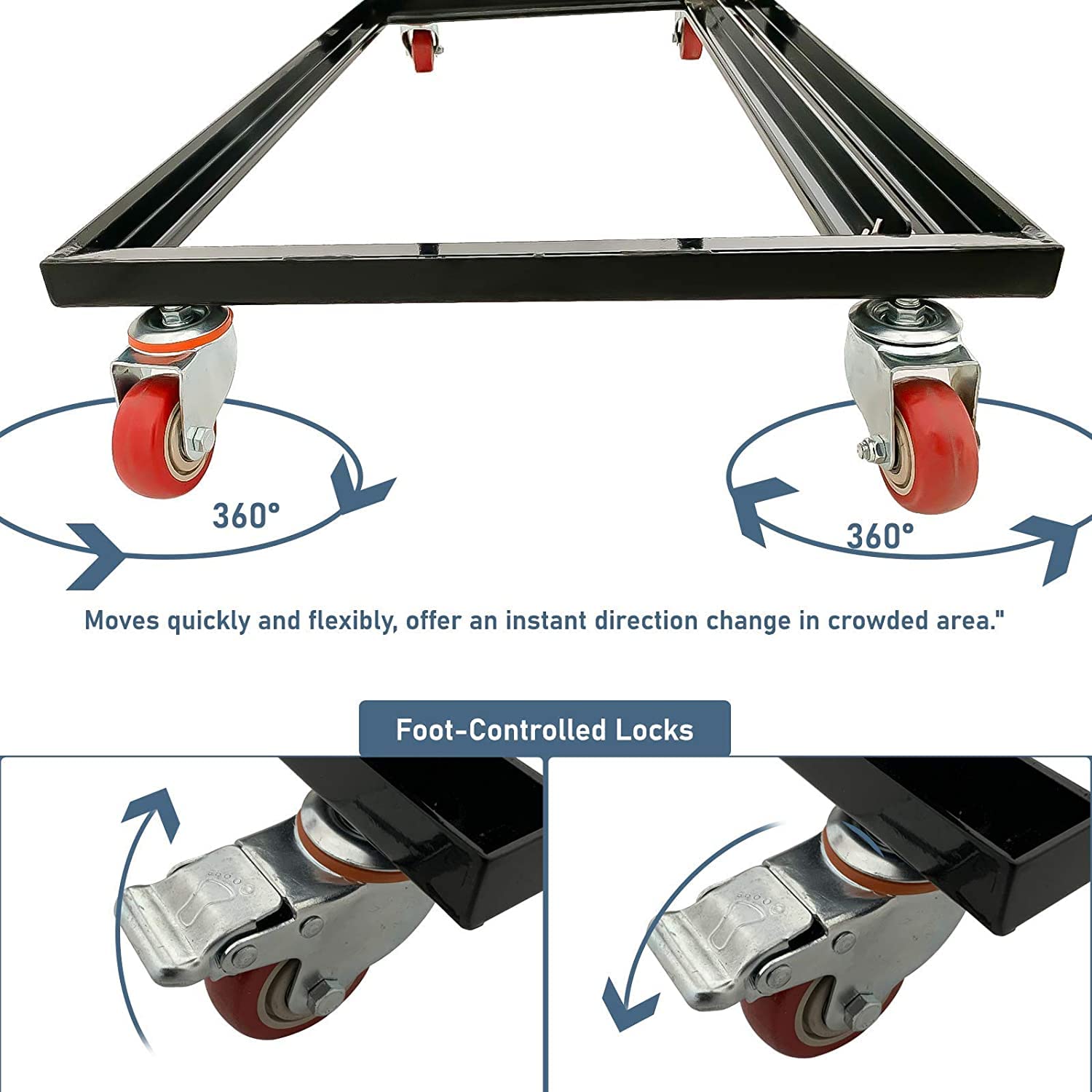 360°

360°

Moves quickly and flexibly, offer an instant direction change in crowded area."

Foot-Controlled Locks