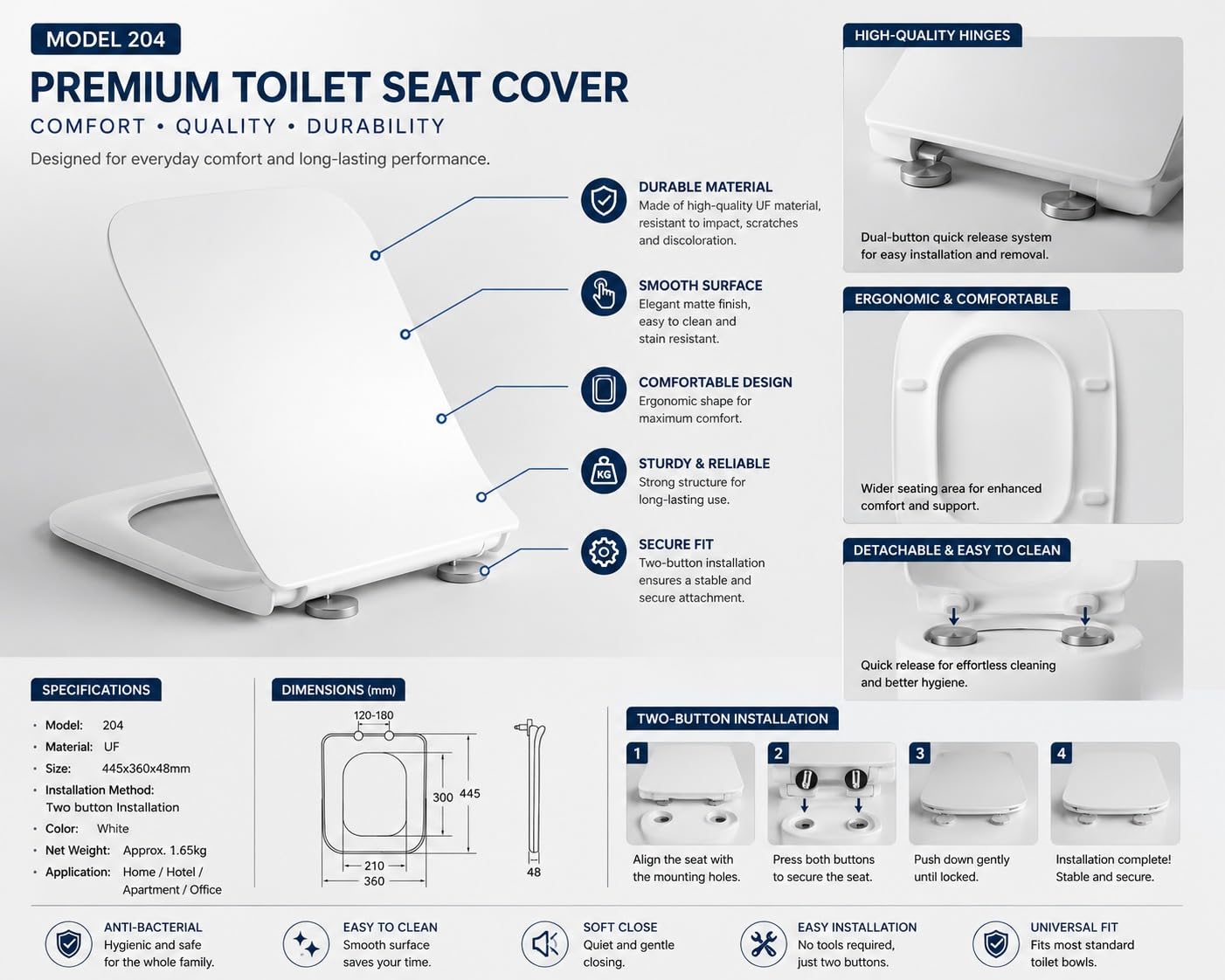 MODEL 204

PREMIUM TOILET SEAT COVER

COMFORT • QUALITY • DURABILITY

Designed for everyday comfort and long-lasting performance.

DURABLE MATERIAL
Made of high-quality UF material, resistant to impact, scratches and discoloration.

SMOOTH SURFACE
Elegant matte finish, easy to clean and stain resistant.

COMFORTABLE DESIGN
Ergonomic shape for maximum comfort.

KG

STURDY & RELIABLE
Strong structure for long-lasting use.

SECURE FIT
Two-button installation ensures a stable and secure attachment.

HIGH-QUALITY HINGES
Dual-button quick release system for easy installation and removal.

ERGONOMIC & COMFORTABLE
Wider seating area for enhanced comfort and support.

DETACHABLE & EASY TO CLEAN
Quick release for effortless cleaning and better hygiene.

SPECIFICATIONS
• Model: 204
• Material: UF
• Size: 445x360x48mm
• Installation Method: Two button Installation
• Color: White
• Net Weight: Approx. 1.65kg
• Application: Home / Hotel / Apartment / Office

DIMENSIONS (mm)
120-180
300
445
210
360
48

TWO-BUTTON INSTALLATION
1 Align the seat with the mounting holes.
2 Press both buttons to secure the seat.
3 Push down gently until locked.
4 Installation complete! Stable and secure.

ANTI-BACTERIAL
Hygienic and safe for the whole family.

EASY TO CLEAN
Smooth surface saves your time.

SOFT CLOSE
Quiet and gentle closing.

EASY INSTALLATION
No tools required, just two buttons.

UNIVERSAL FIT
Fits most standard toilet bowls.