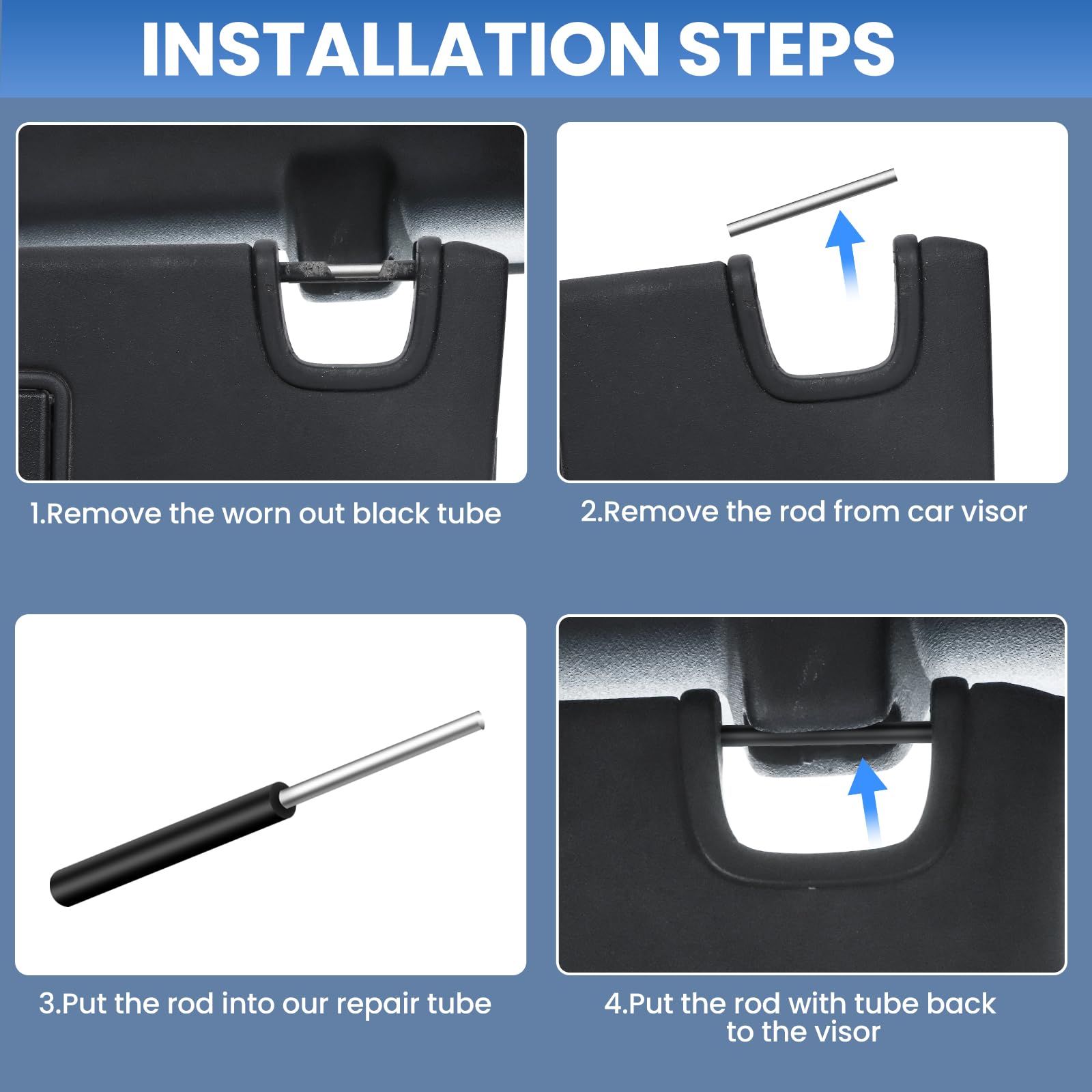 INSTALLATION STEPS

1.Remove the worn out black tube

2.Remove the rod from car visor

3.Put the rod into our repair tube

4.Put the rod with tube back to the visor