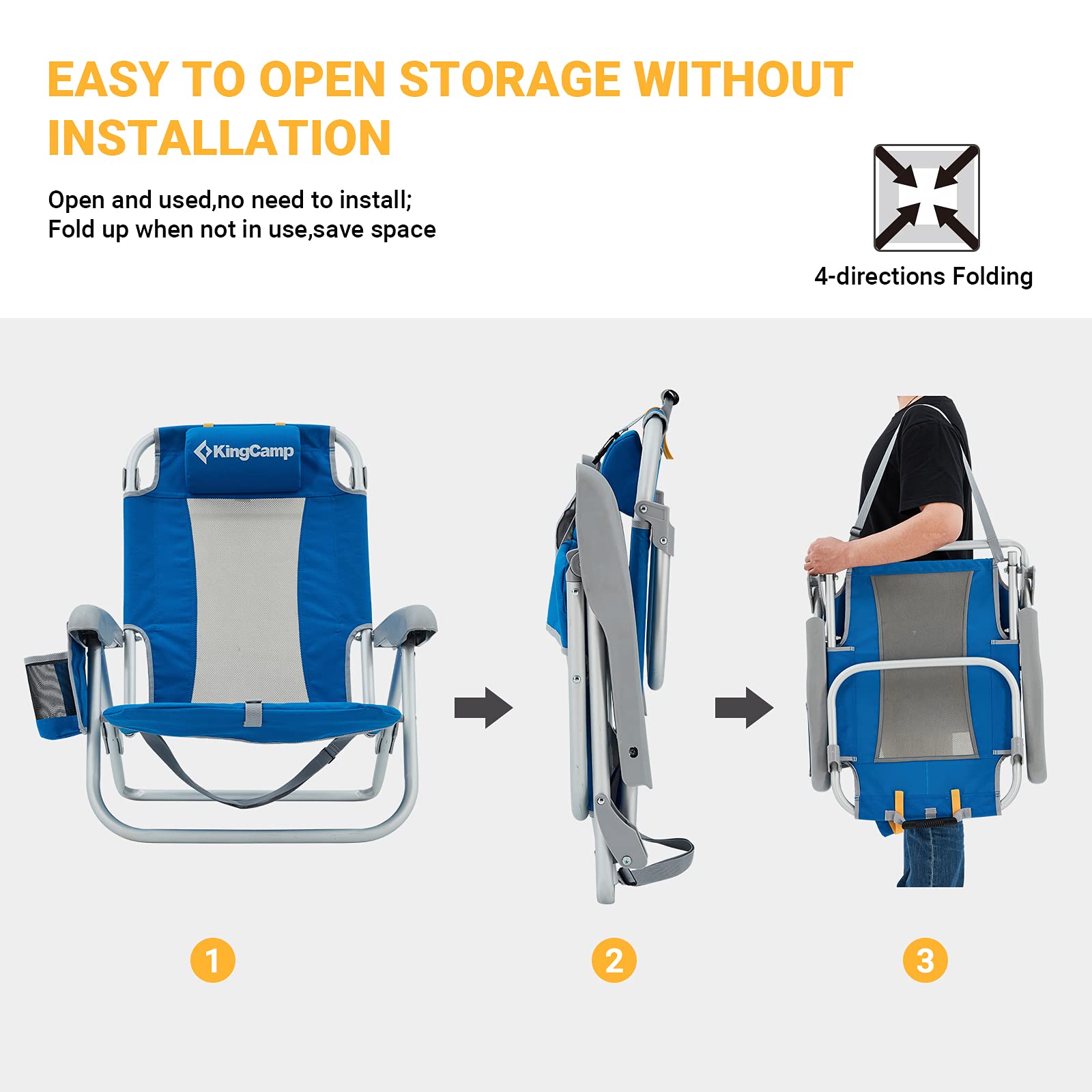 EASY TO OPEN STORAGE WITHOUT INSTALLATION

Open and used,no need to install;
Fold up when not in use,save space

4-directions Folding

KingCamp

1

2

3