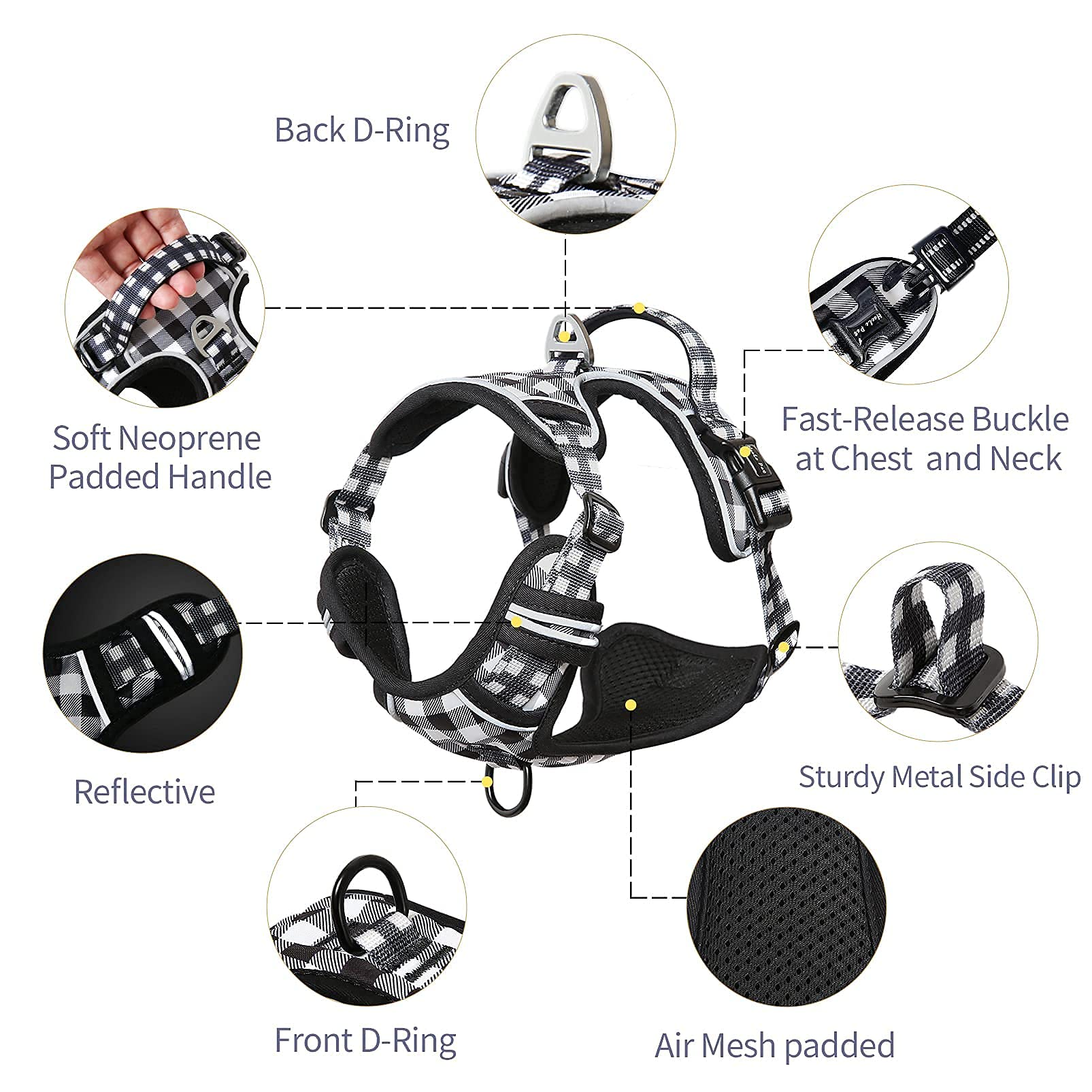 Back D-Ring

Soft Neoprene Padded Handle

Fast-Release Buckle at Chest and Neck

Reflective

Sturdy Metal Side Clip

Front D-Ring

Air Mesh padded