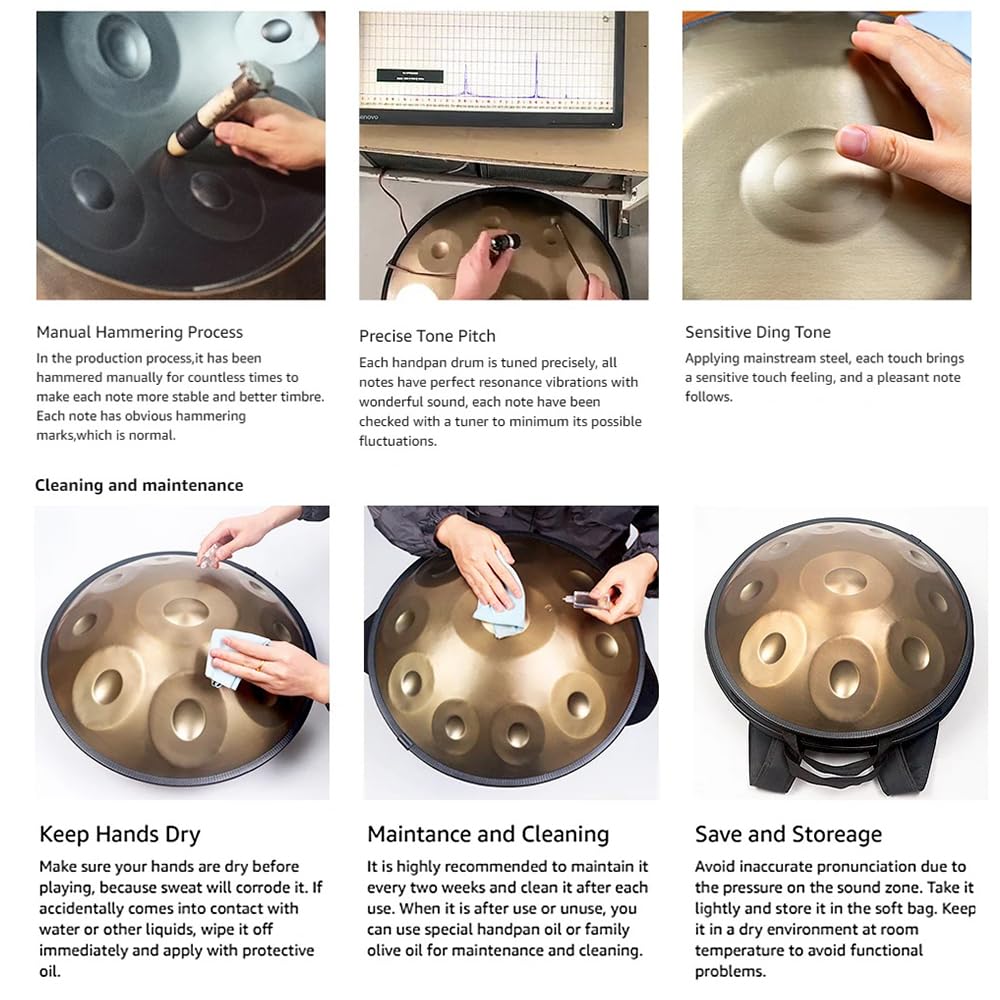 Manual Hammering Process
In the production process,it has been hammered manually for countless times to make each note more stable and better timbre. Each note has obvious hammering marks,which is normal.

Precise Tone Pitch
Each handpan drum is tuned precisely, all notes have perfect resonance vibrations with wonderful sound, each note have been checked with a tuner to minimum its possible fluctuations.

Sensitive Ding Tone
Applying mainstream steel, each touch brings a sensitive touch feeling, and a pleasant note follows.

Cleaning and maintenance

Keep Hands Dry
Make sure your hands are dry before playing, because sweat will corrode it. If accidentally comes into contact with water or other liquids, wipe it off immediately and apply with protective oil.

Maintance and Cleaning
It is highly recommended to maintain it every two weeks and clean it after each use. When it is after use or unuse, you can use special handpan oil or family olive oil for maintenance and cleaning.

Save and Storeage
Avoid inaccurate pronunciation due to the pressure on the sound zone. Take it lightly and store it in the soft bag. Keep it in a dry environment at room temperature to avoid functional problems.