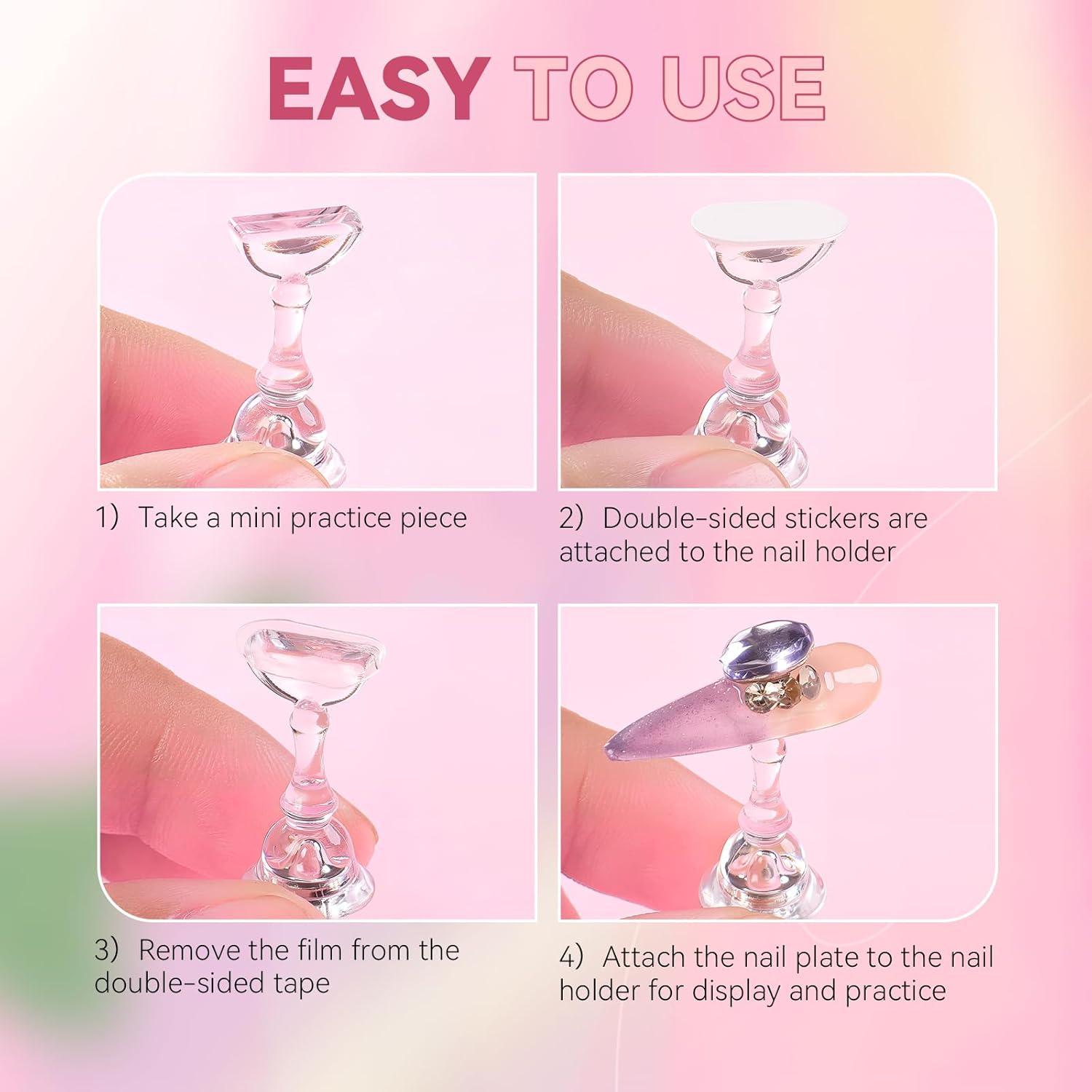 EASY TO USE

1） Take a mini practice piece

2） Double-sided stickers are attached to the nail holder

3） Remove the film from the double-sided tape

4） Attach the nail plate to the nail holder for display and practice