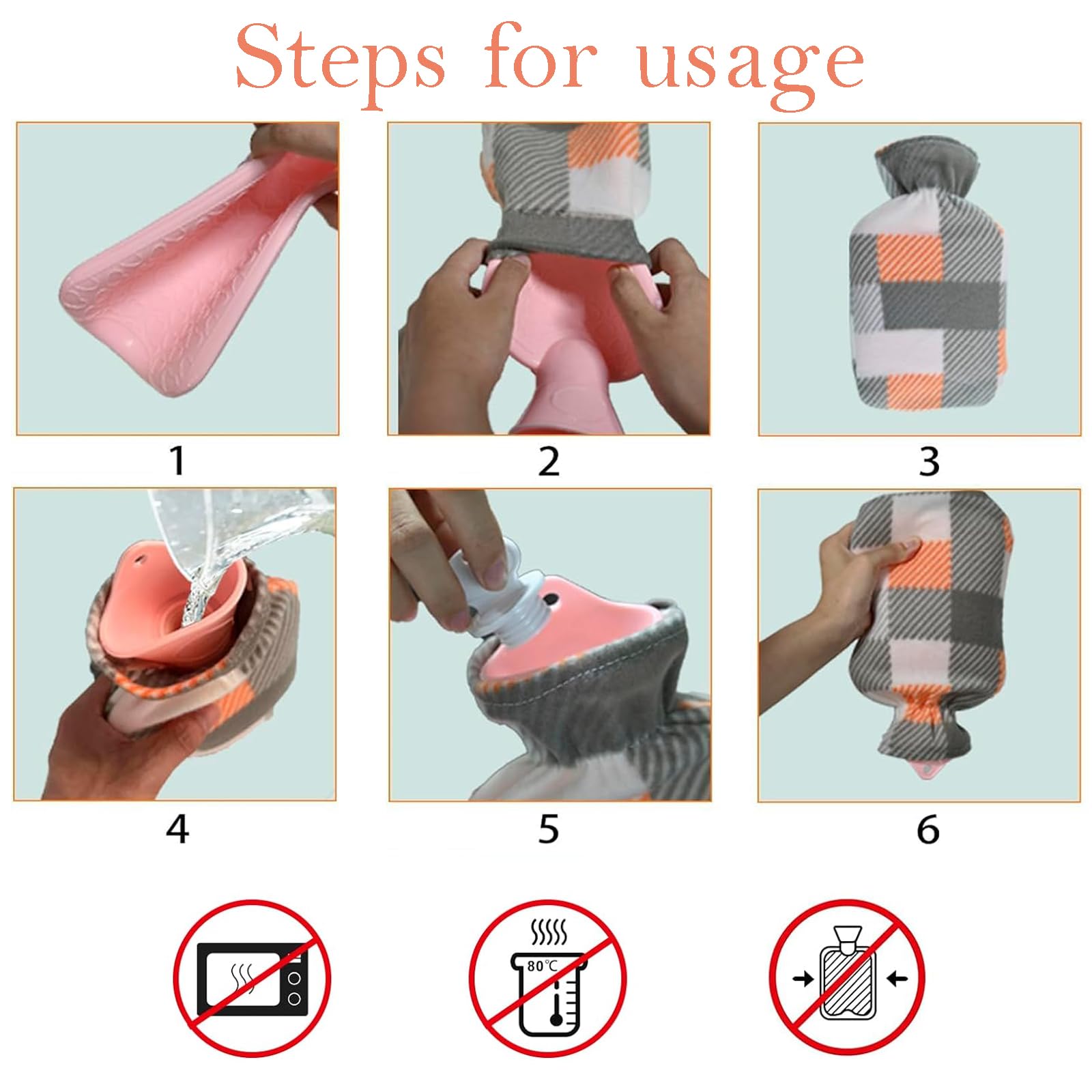 Steps for usage

1

2

3

4

5

6

80℃