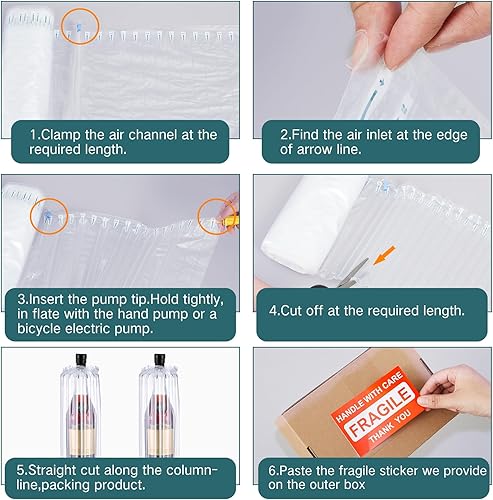 1.Clamp the air channel at the required length.

2.Find the air inlet at the edge of arrow line.

3.Insert the pump tip.Hold tightly, in flate with the hand pump or a bicycle electric pump.

4.Cut off at the required length.

5.Straight cut along the column-line,packing product.

HANDLE WITH CARE
FRAGILE
THANK YOU

6.Paste the fragile sticker we provide on the outer box