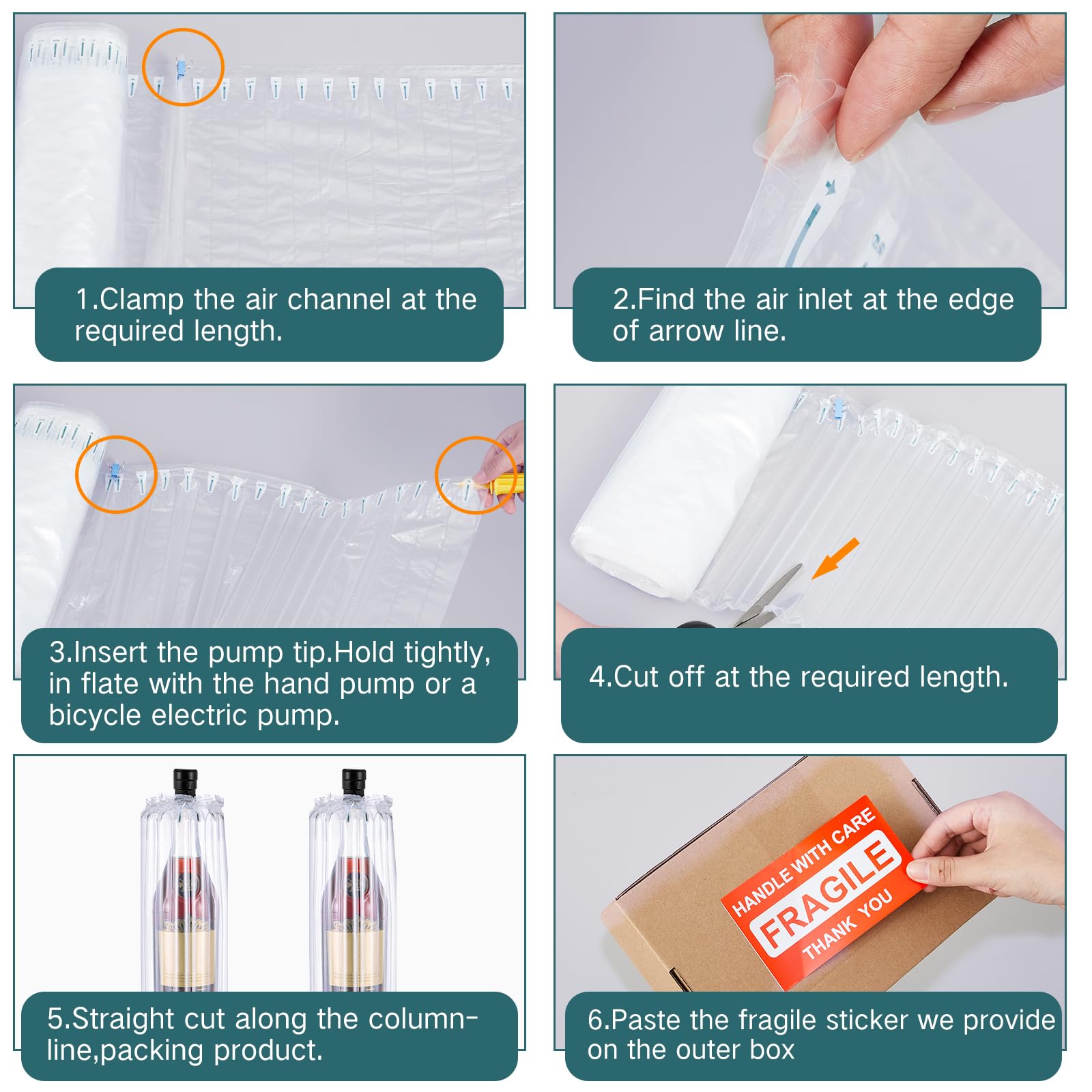 1.Clamp the air channel at the required length.

2.Find the air inlet at the edge of arrow line.

3.Insert the pump tip.Hold tightly, in flate with the hand pump or a bicycle electric pump.

4.Cut off at the required length.

5.Straight cut along the column-line,packing product.

HANDLE WITH CARE
FRAGILE
THANK YOU

6.Paste the fragile sticker we provide on the outer box