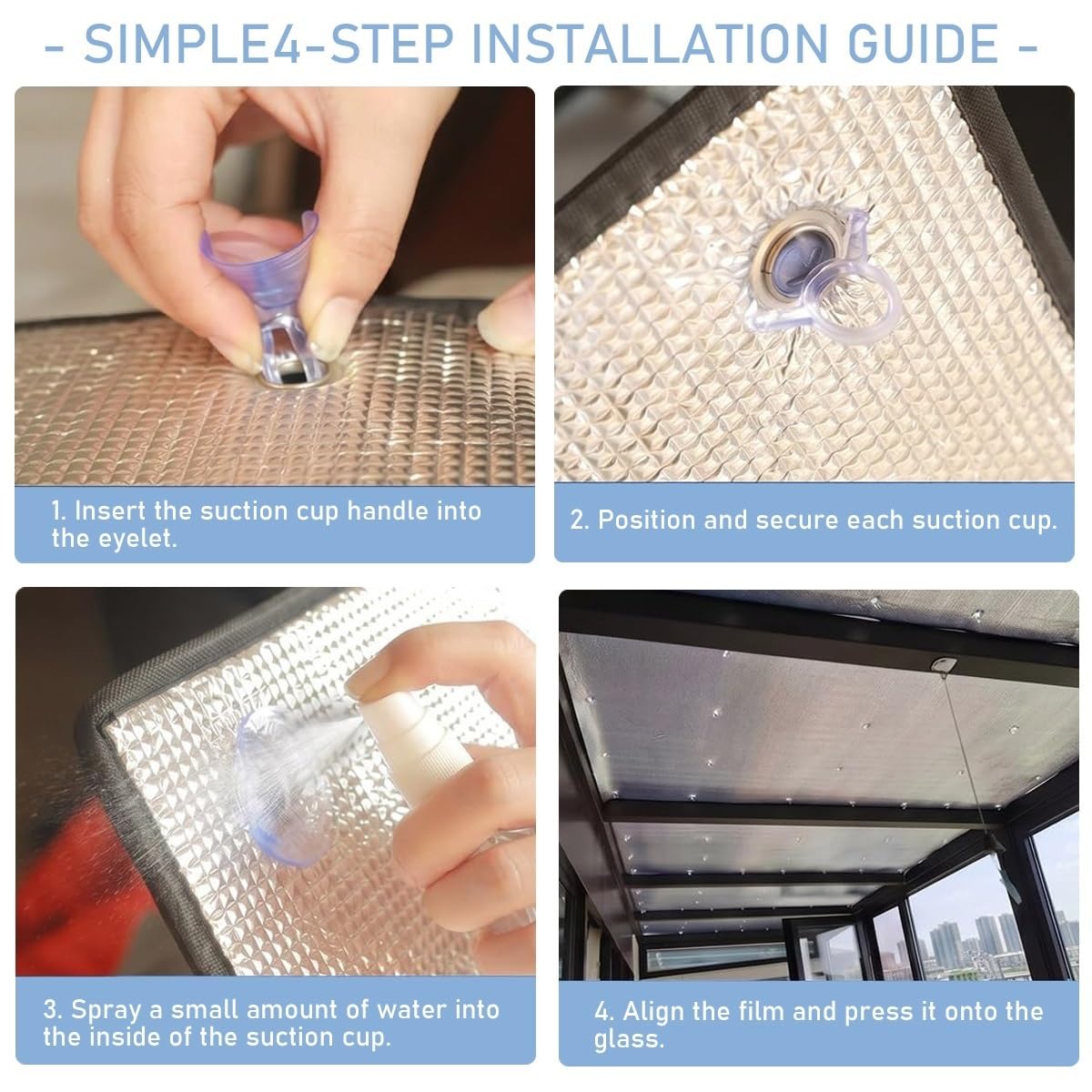 - SIMPLE4-STEP INSTALLATION GUIDE -

1. Insert the suction cup handle into the eyelet.

2. Position and secure each suction cup.

3. Spray a small amount of water into the inside of the suction cup.

4. Align the film and press it onto the glass.