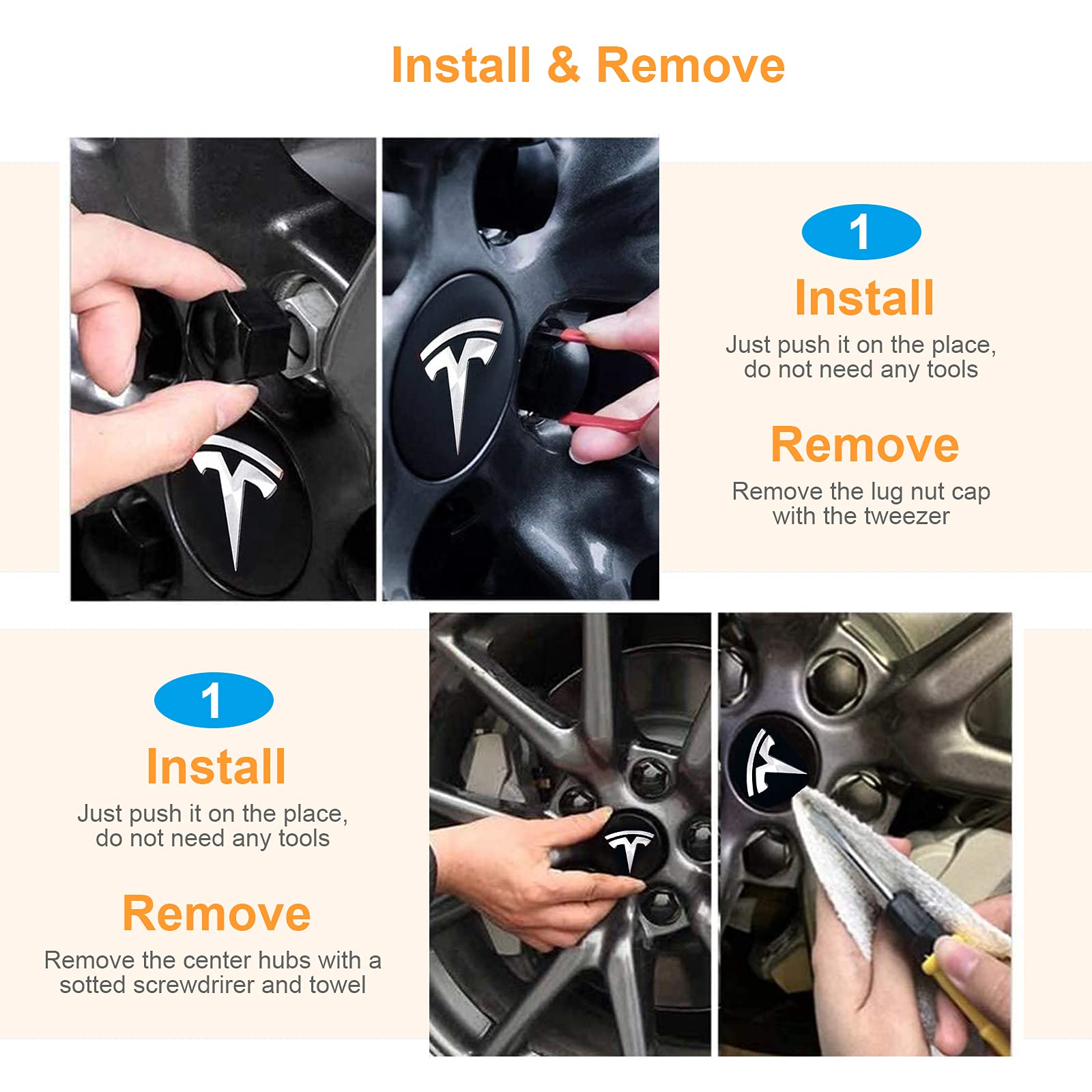 Install & Remove

1

Install

Just push it on the place, do not need any tools

Remove

Remove the lug nut cap with the tweezer

1

Install

Just push it on the place, do not need any tools

Remove

Remove the center hubs with a sotted screwdrirer and towel