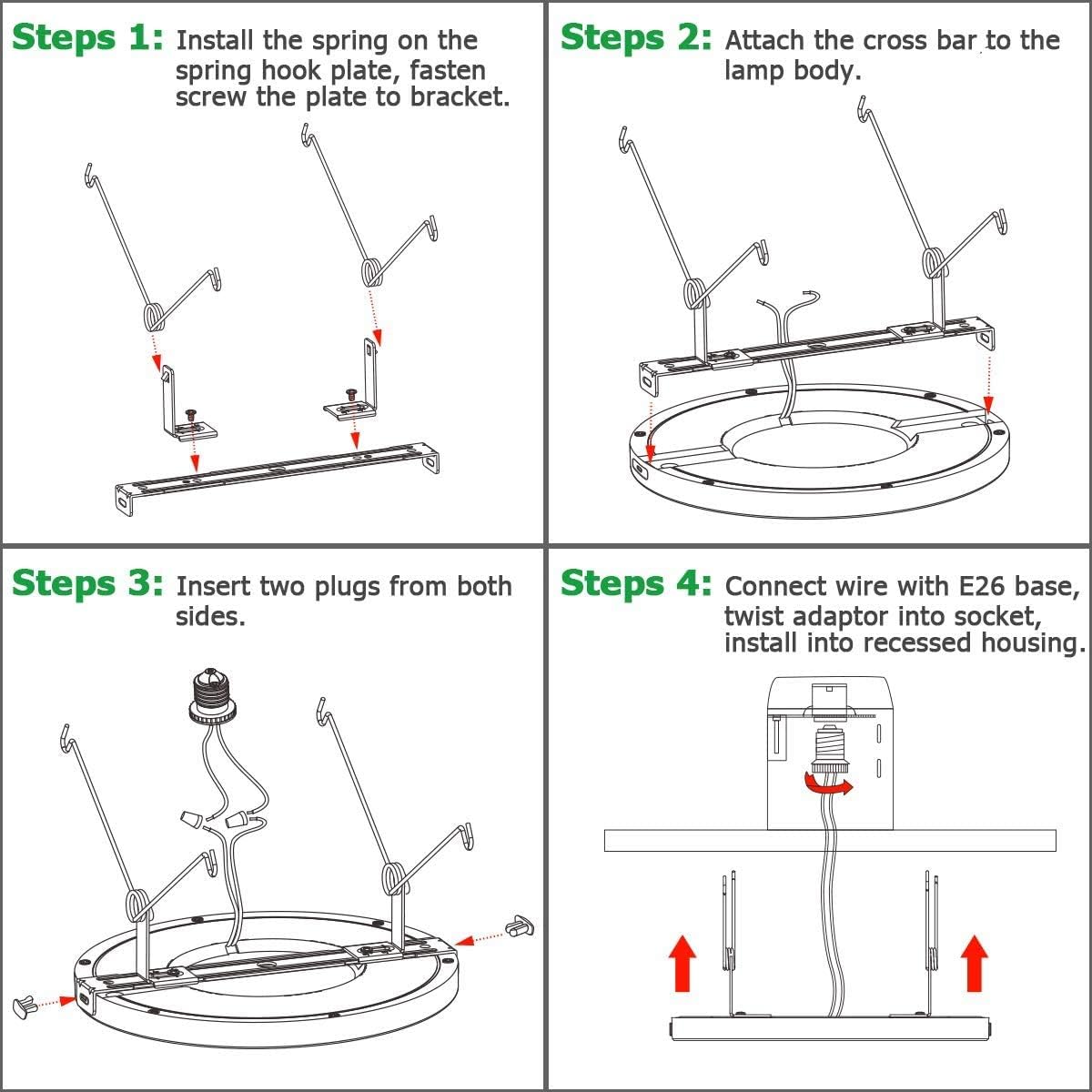 Steps 1: Install the spring on the spring hook plate, fasten screw the plate to bracket.

Steps 2: Attach the cross bar to the lamp body.

Steps 3: Insert two plugs from both sides.

Steps 4: Connect wire with E26 base, twist adaptor into socket, install into recessed housing.