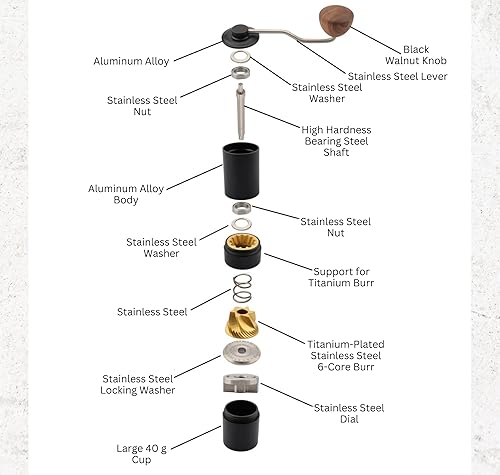 Black Walnut Knob

Aluminum Alloy

Stainless Steel Lever

Stainless Steel Washer

Stainless Steel Nut

High Hardness Bearing Steel Shaft

Aluminum Alloy Body

Stainless Steel Nut

Stainless Steel Washer

Support for Titanium Burr

Stainless Steel

Titanium-Plated Stainless Steel 6-Core Burr

Stainless Steel Locking Washer

Stainless Steel Dial

Large 40 g Cup