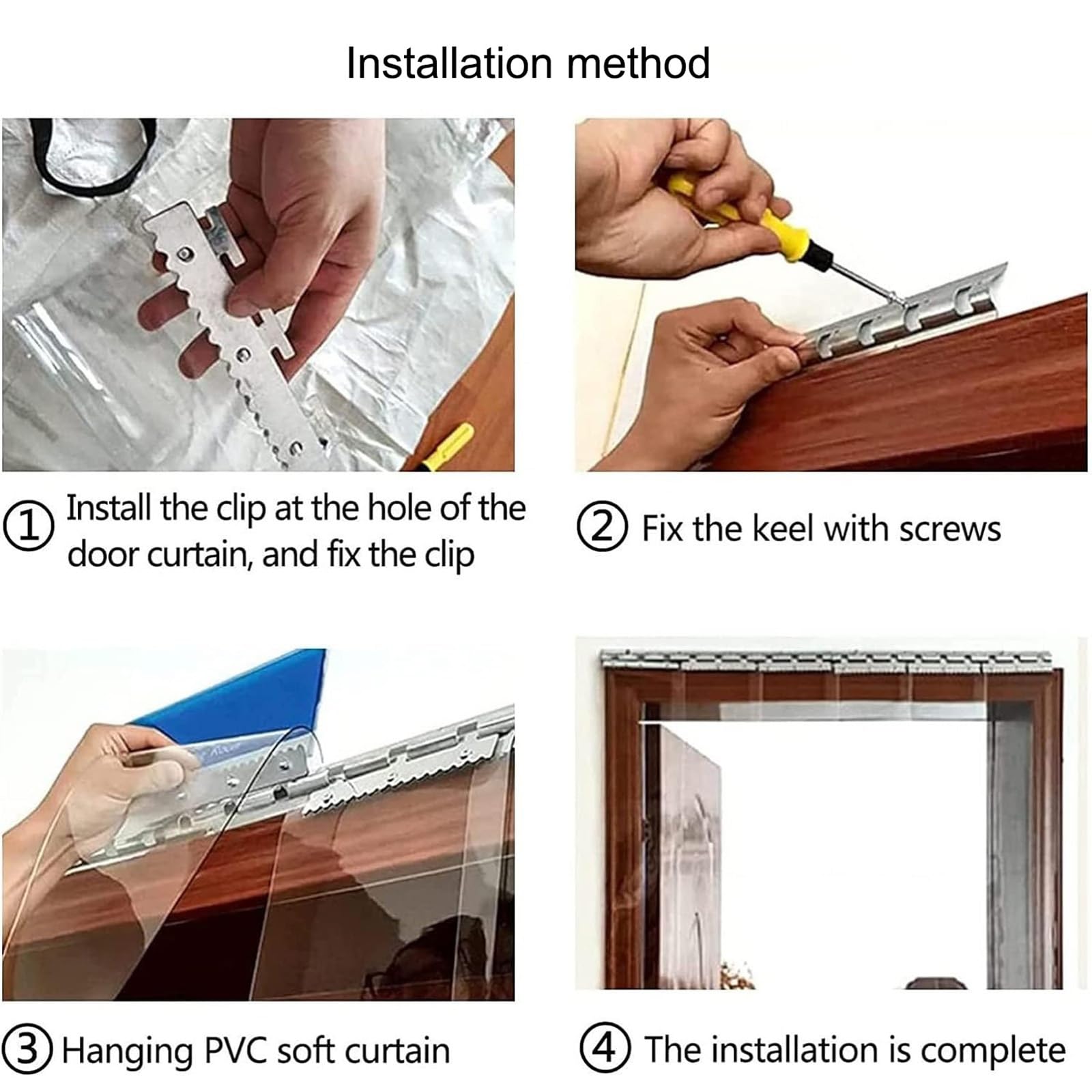 Installation method

① Install the clip at the hole of the door curtain, and fix the clip

② Fix the keel with screws

③ Hanging PVC soft curtain

④ The installation is complete