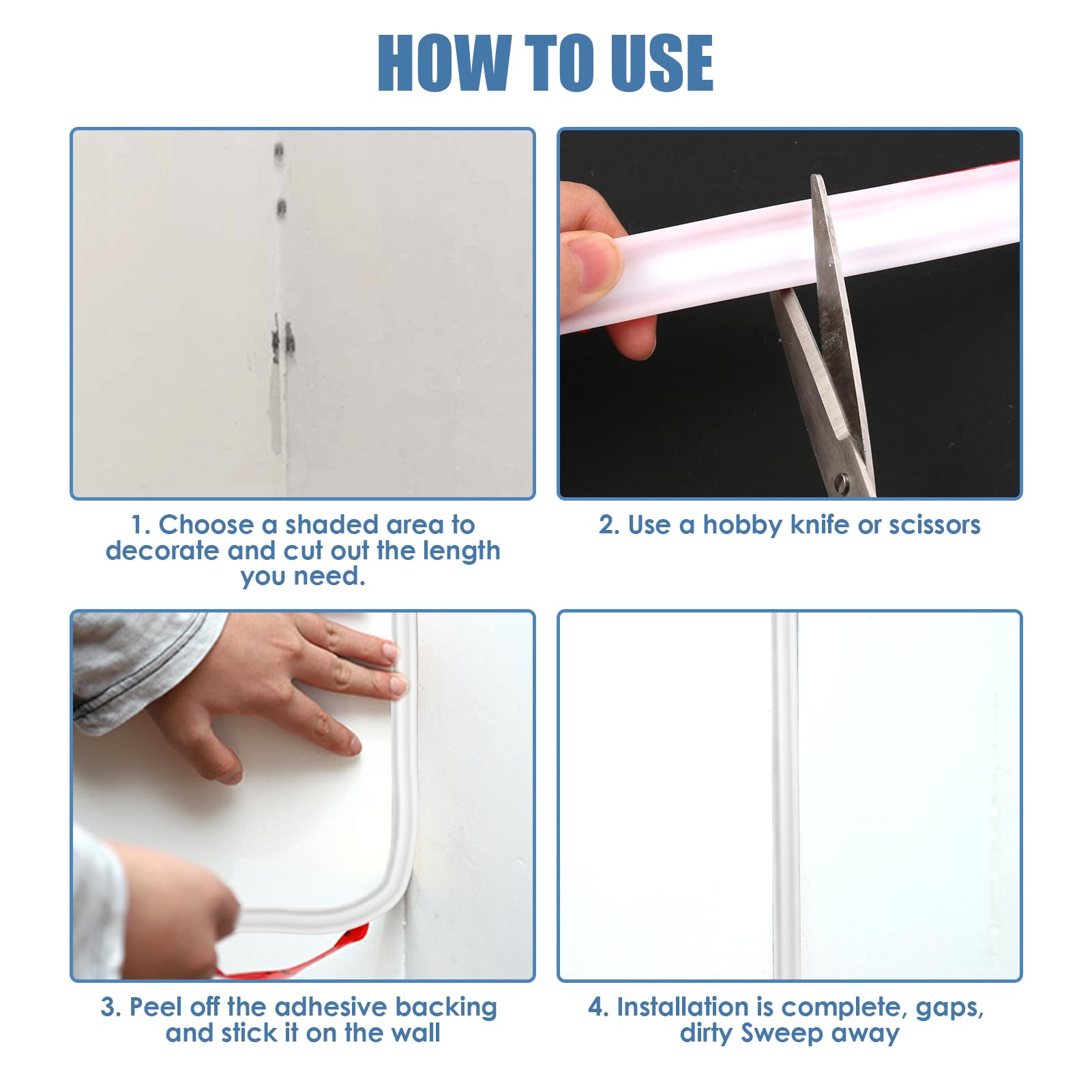 HOW TO USE

1. Choose a shaded area to decorate and cut out the length you need.

2. Use a hobby knife or scissors

3. Peel off the adhesive backing and stick it on the wall

4. Installation is complete, gaps, dirty Sweep away