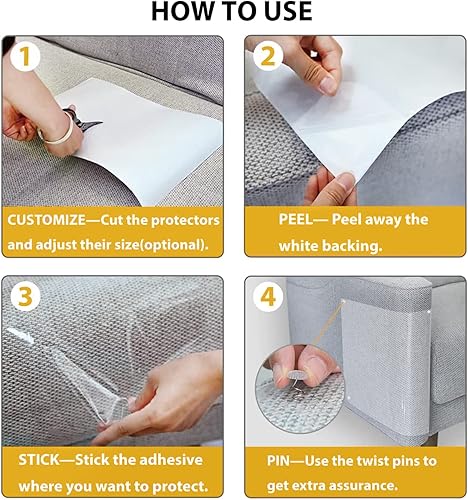 HOW TO USE

1

CUSTOMIZE—Cut the protectors and adjust their size(optional).

2

PEEL— Peel away the white backing.

3

STICK—Stick the adhesive where you want to protect.

4

PIN—Use the twist pins to get extra assurance.