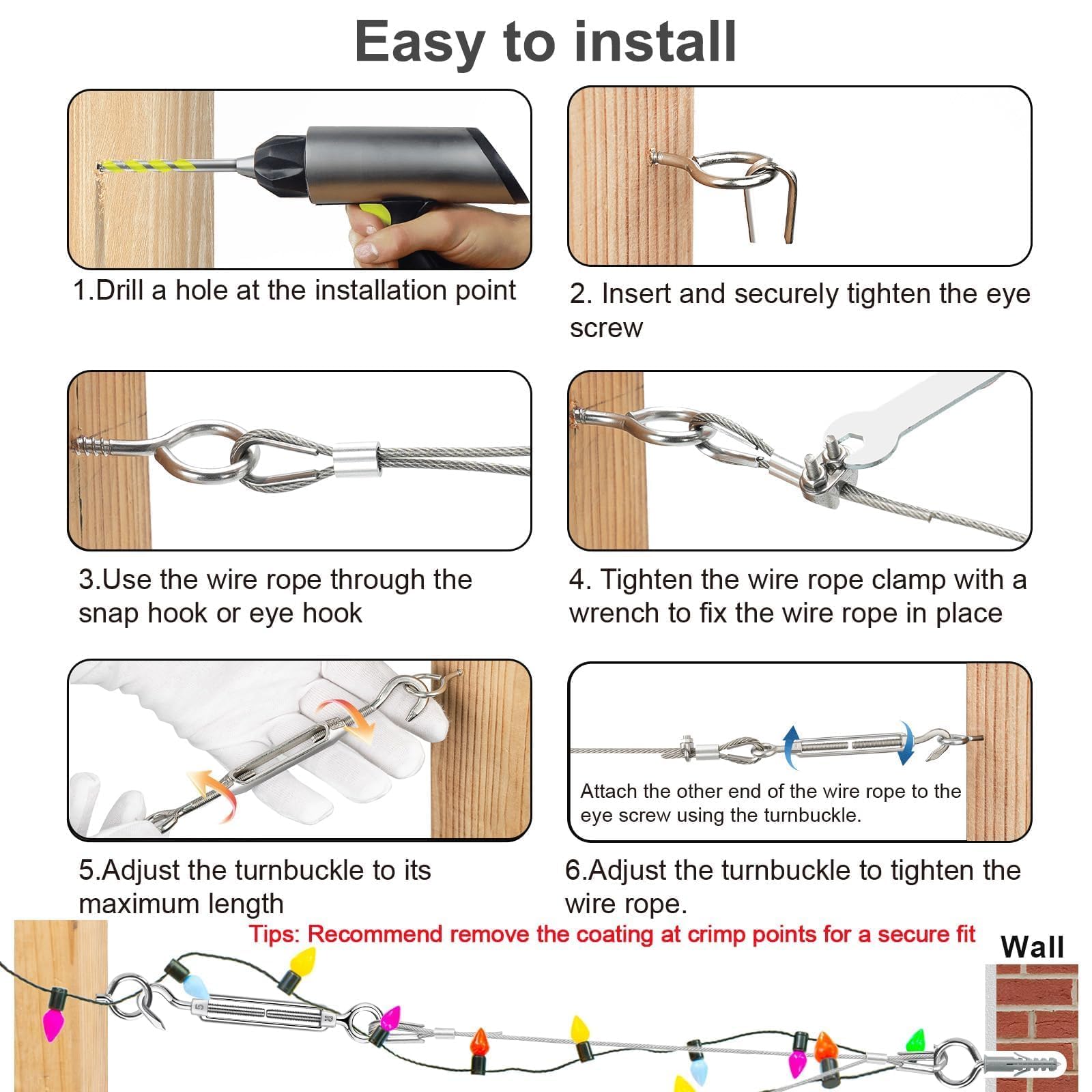 Easy to install

1.Drill a hole at the installation point

2. Insert and securely tighten the eye screw

3.Use the wire rope through the snap hook or eye hook

4. Tighten the wire rope clamp with a wrench to fix the wire rope in place

5.Adjust the turnbuckle to its maximum length

Attach the other end of the wire rope to the eye screw using the turnbuckle.

6.Adjust the turnbuckle to tighten the wire rope.

Tips: Recommend remove the coating at crimp points for a secure fit

Wall