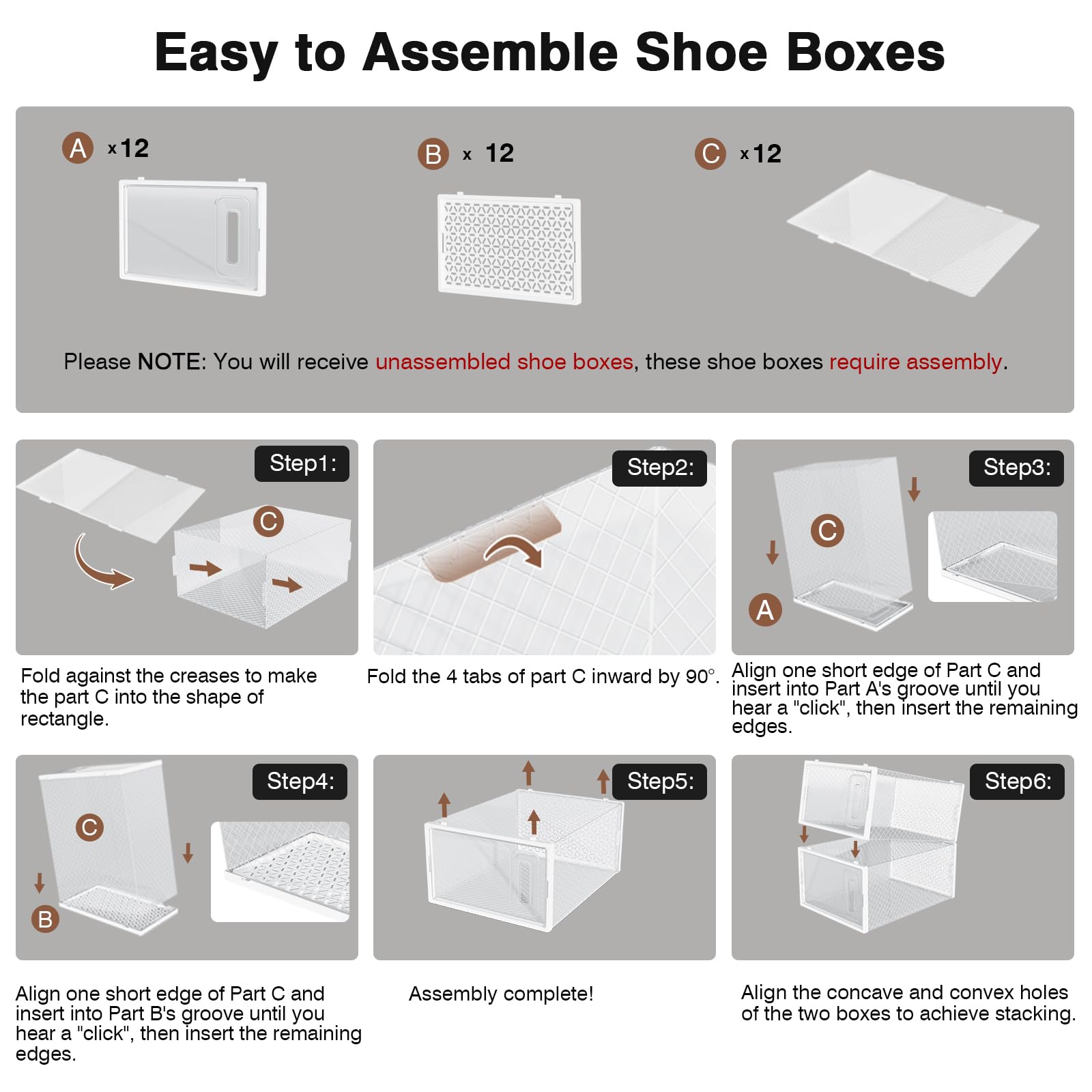 Easy to Assemble Shoe Boxes

A x12

B x 12

C x12

Please NOTE: You will receive unassembled shoe boxes, these shoe boxes require assembly.

Step1:

C

Fold against the creases to make the part C into the shape of rectangle.

Step2:

Fold the 4 tabs of part C inward by 90°.

Step3:

C

A

Align one short edge of Part C and insert into Part A's groove until you hear a "click", then insert the remaining edges.

Step4:

C

B

Align one short edge of Part C and insert into Part B's groove until you hear a "click", then insert the remaining edges.

Step5:

Assembly complete!

Step6:

Align the concave and convex holes of the two boxes to achieve stacking.