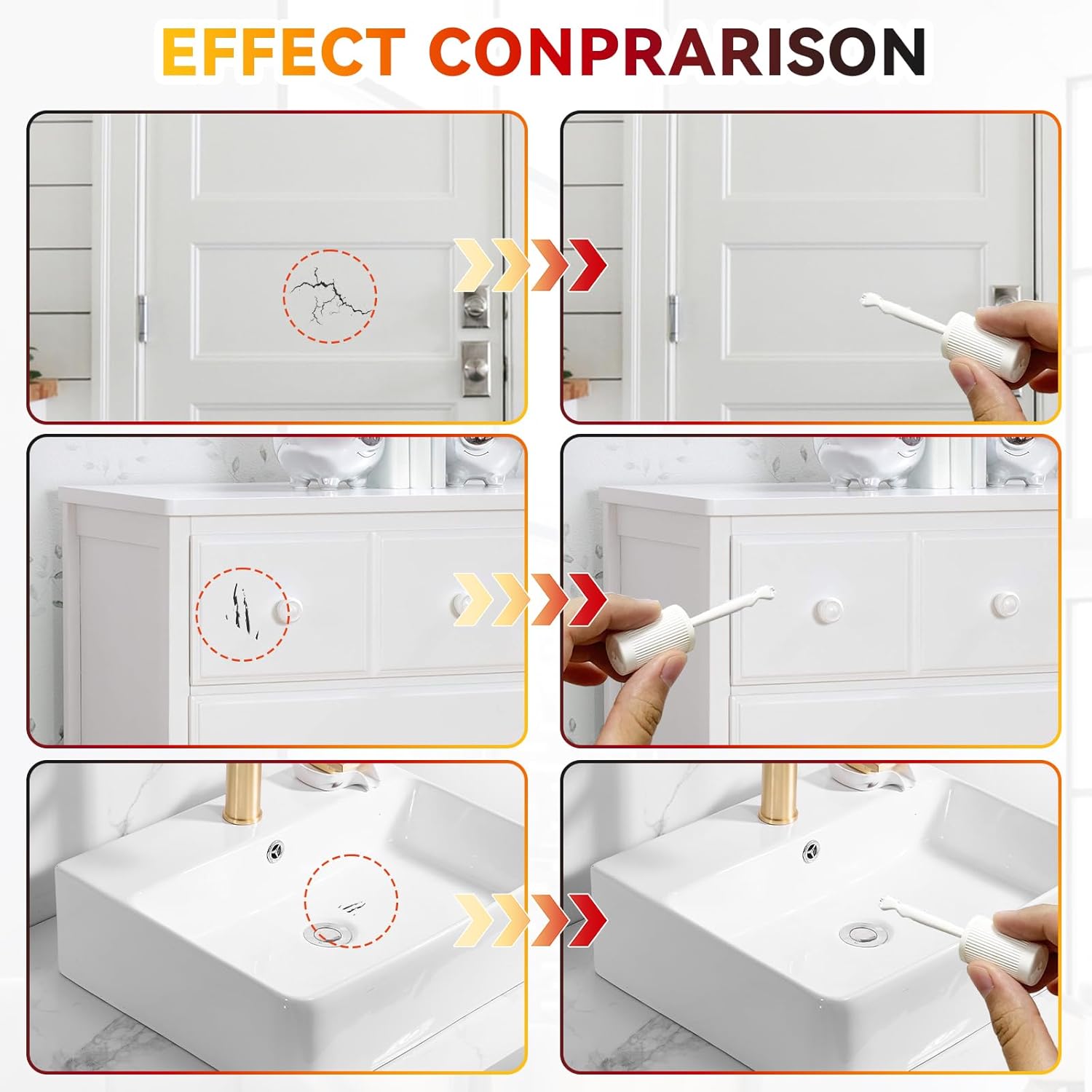 EFFECT CONPRARISON