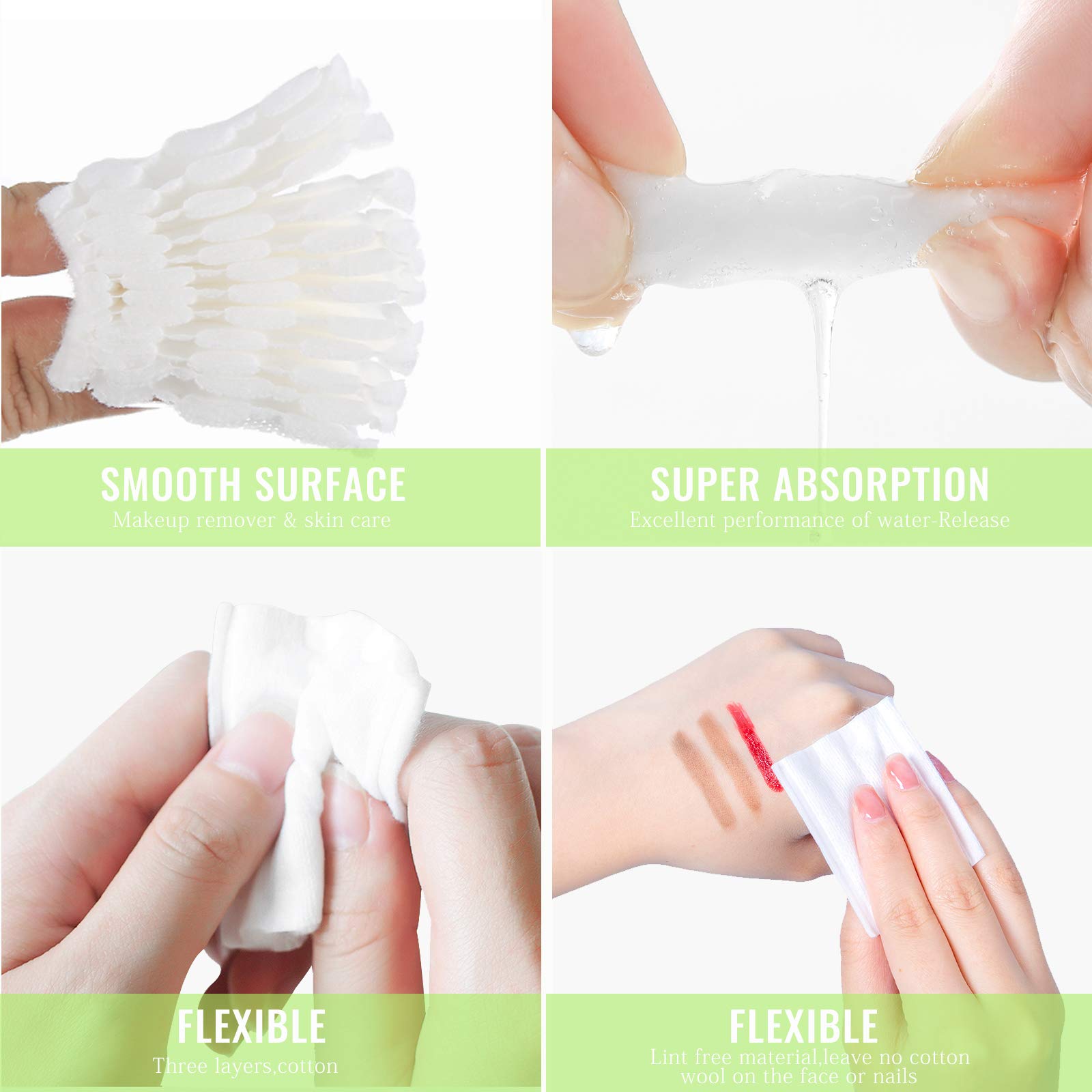 SMOOTH SURFACE
Makeup remover & skin care

SUPER ABSORPTION
Excellent performance of water-Release

FLEXIBLE
Three layers,cotton

FLEXIBLE
Lint free material,leave no cotton wool on the face or nails