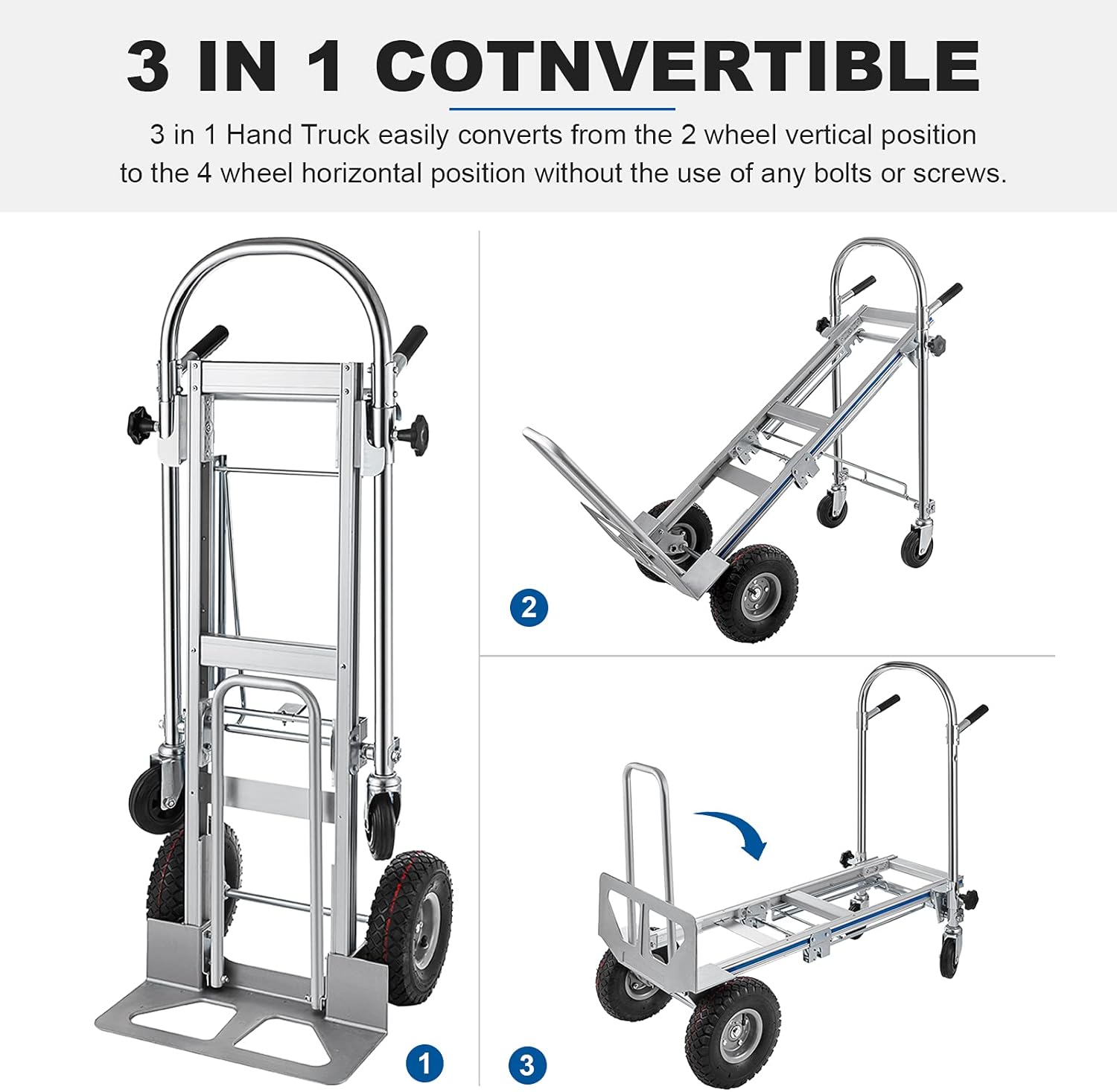 3 IN 1 COTNVERTIBLE

3 in 1 Hand Truck easily converts from the 2 wheel vertical position to the 4 wheel horizontal position without the use of any bolts or screws.

2

1

3