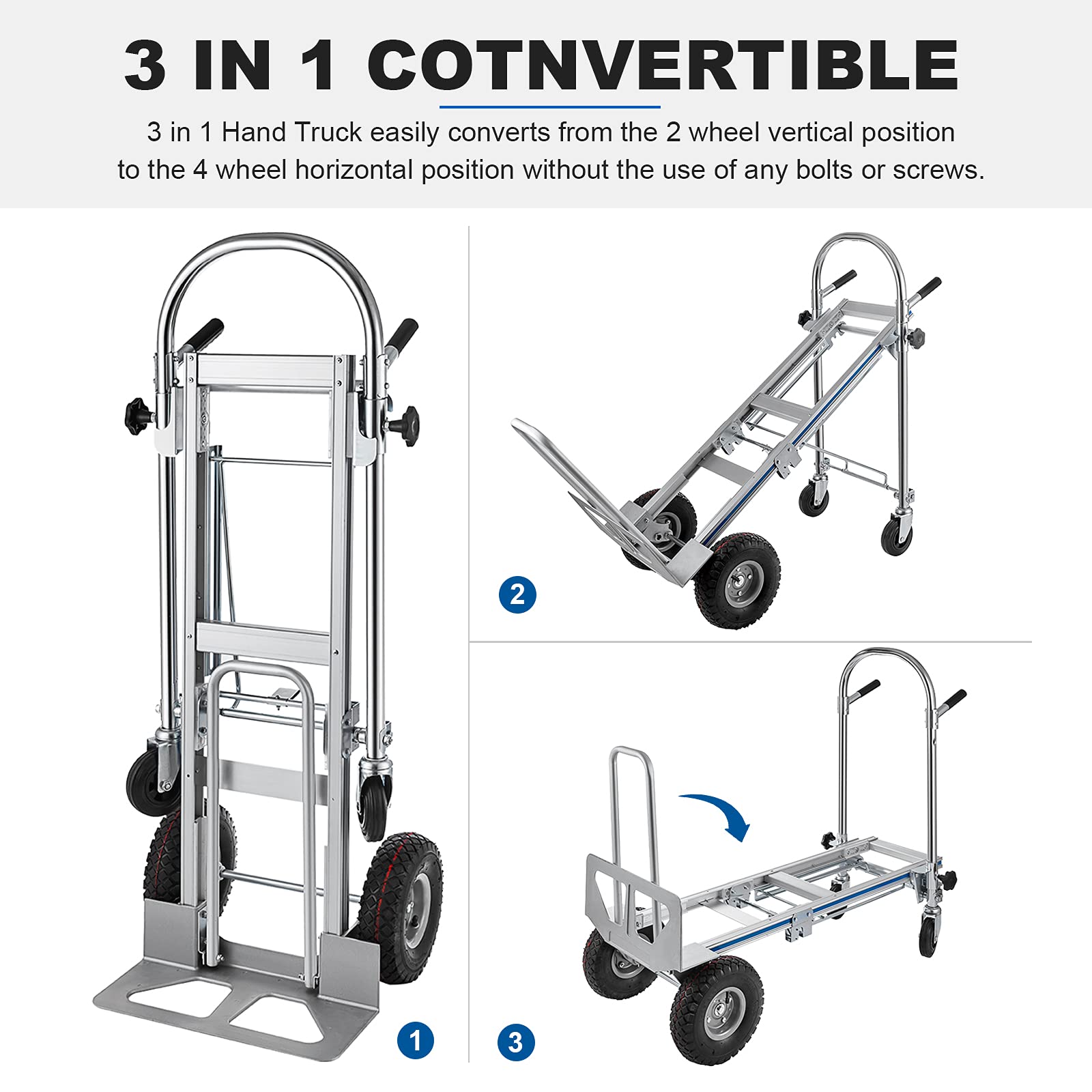 3 IN 1 COTNVERTIBLE

3 in 1 Hand Truck easily converts from the 2 wheel vertical position to the 4 wheel horizontal position without the use of any bolts or screws.

2

1

3