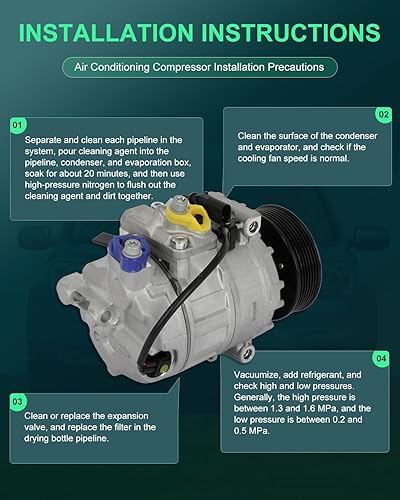 INSTALLATION INSTRUCTIONS

Air Conditioning Compressor Installation Precautions

01

Separate and clean each pipeline in the system, pour cleaning agent into the pipeline, condenser, and evaporation box, soak for about 20 minutes, and then use high-pressure nitrogen to flush out the cleaning agent and dirt together.

02

Clean the surface of the condenser and evaporator, and check if the cooling fan speed is normal.

03

Clean or replace the expansion valve, and replace the filter in the drying bottle pipeline.

04

Vacuumize, add refrigerant, and check high and low pressures. Generally, the high pressure is between 1.3 and 1.6 MPa, and the low pressure is between 0.2 and 0.5 MPa.