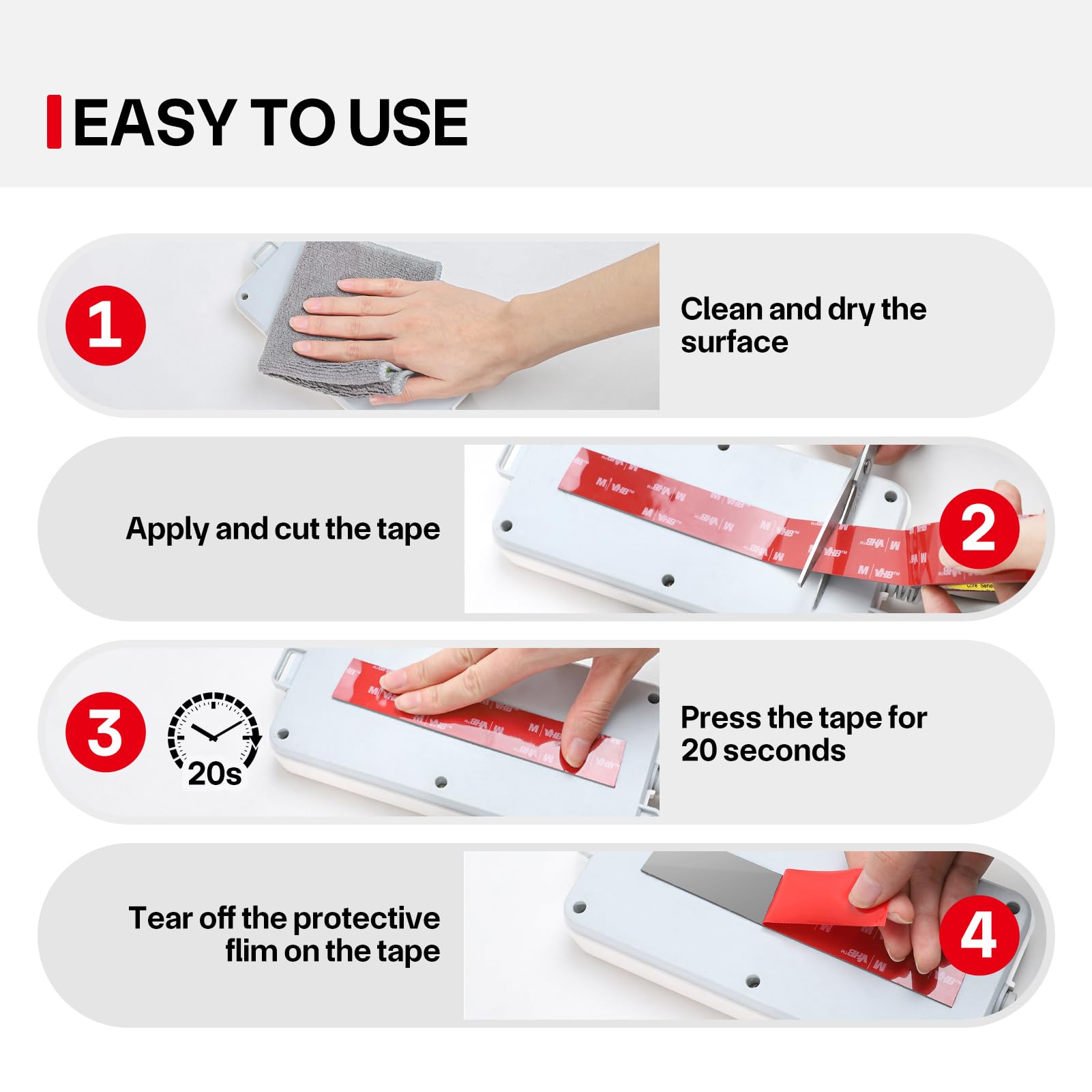 EASY TO USE

1

Clean and dry the surface

Apply and cut the tape

2

3

20s

Press the tape for 20 seconds

Tear off the protective flim on the tape

4