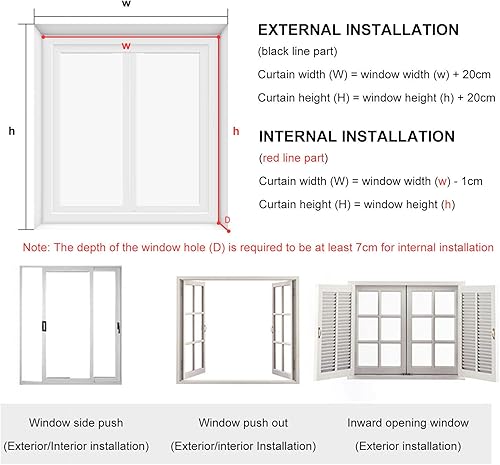 w

w

h

h

D

EXTERNAL INSTALLATION

(black line part)

Curtain width (W) = window width (w) + 20cm

Curtain height (H) = window height (h) + 20cm

INTERNAL INSTALLATION

(red line part)

Curtain width (W) = window width (w) - 1cm

Curtain height (H) = window height (h)

Note: The depth of the window hole (D) is required to be at least 7cm for internal installation

Window side push
(Exterior/Interior installation)

Window push out
(Exterior/interior Installation)

Inward opening window
(Exterior installation)