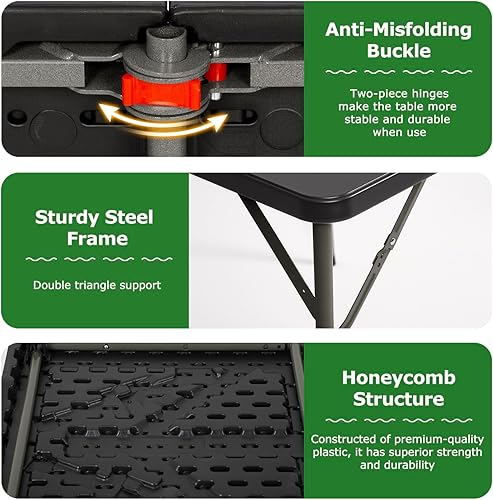 Anti-Misfolding Buckle

Two-piece hinges make the table more stable and durable when use

Sturdy Steel Frame

Double triangle support

Honeycomb Structure

Constructed of premium-quality plastic, it has superior strength and durability