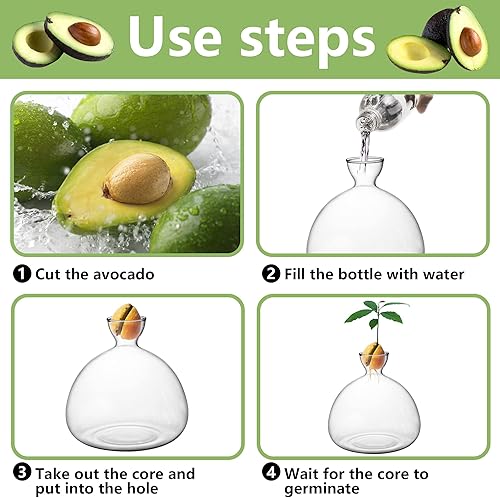 Use steps

❶ Cut the avocado

❷ Fill the bottle with water

❸ Take out the core and put into the hole

❹ Wait for the core to germinate