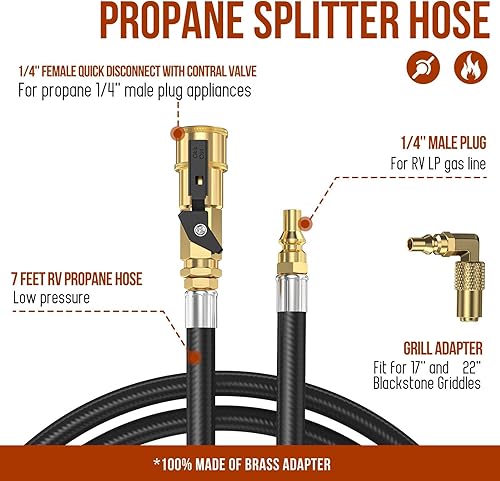 PROPANE SPLITTER HOSE

1/4" FEMALE QUICK DISCONNECT WITH CONTRAL VALVE
For propane 1/4" male plug appliances

1/4" MALE PLUG
For RV LP gas line

7 FEET RV PROPANE HOSE
Low pressure

GRILL ADAPTER
Fit for 17" and 22" Blackstone Griddles

*100% MADE OF BRASS ADAPTER