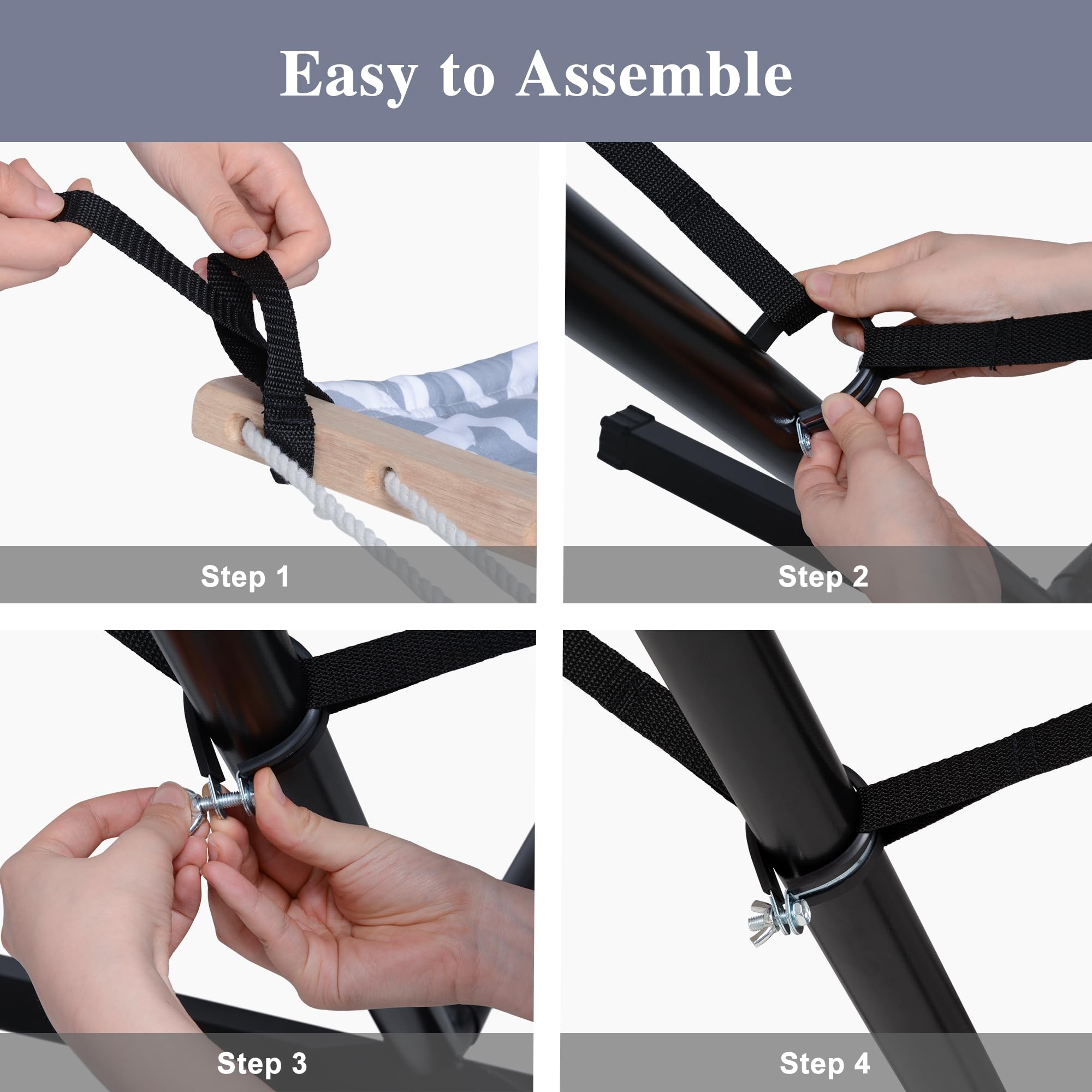 Easy to Assemble

Step 1

Step 2

Step 3

Step 4