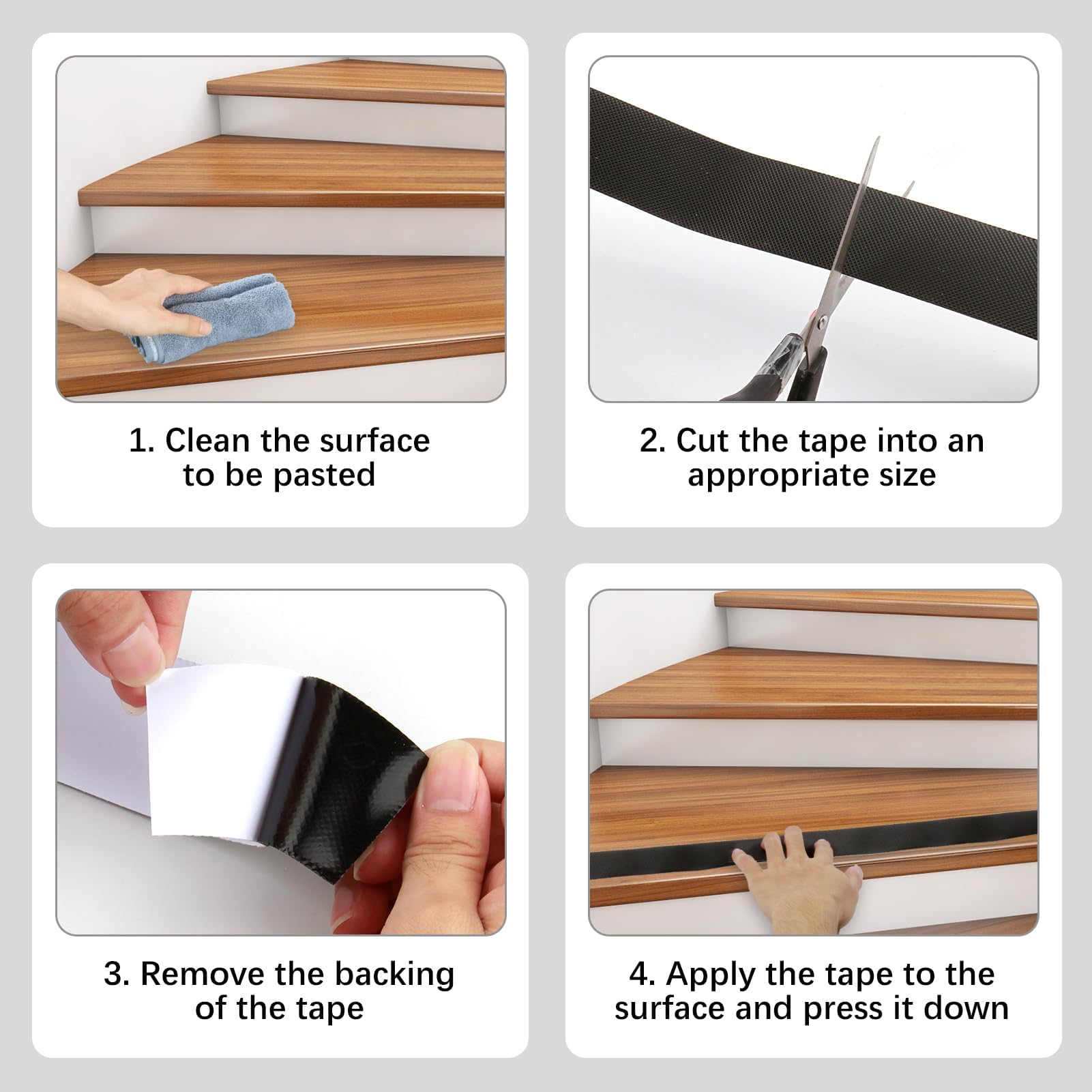 1. Clean the surface to be pasted

2. Cut the tape into an appropriate size

3. Remove the backing of the tape

4. Apply the tape to the surface and press it down