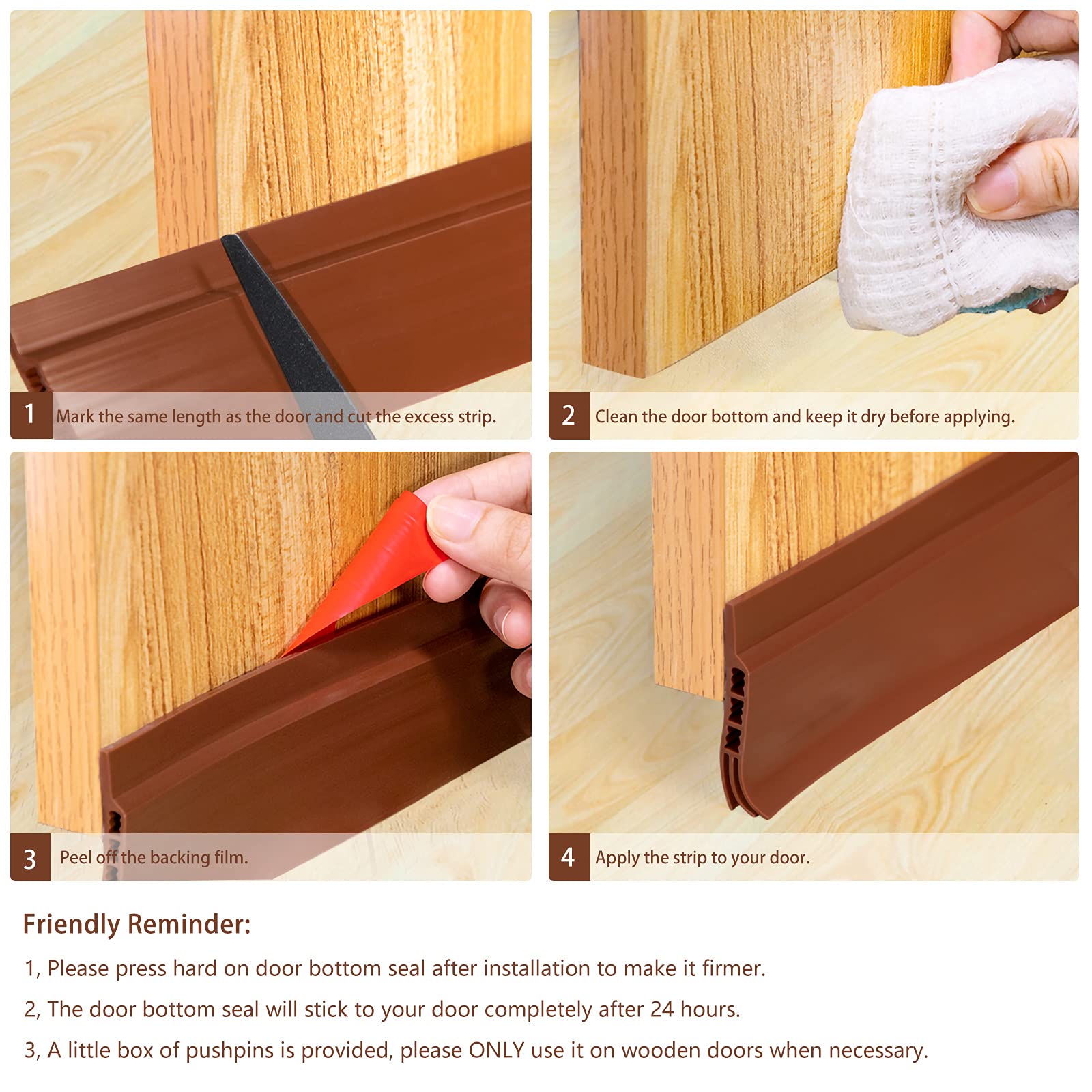 1 Mark the same length as the door and cut the excess strip.

2 Clean the door bottom and keep it dry before applying.

3 Peel off the backing film.

4 Apply the strip to your door.

Friendly Reminder:

1, Please press hard on door bottom seal after installation to make it firmer.

2, The door bottom seal will stick to your door completely after 24 hours.

3, A little box of pushpins is provided, please ONLY use it on wooden doors when necessary.